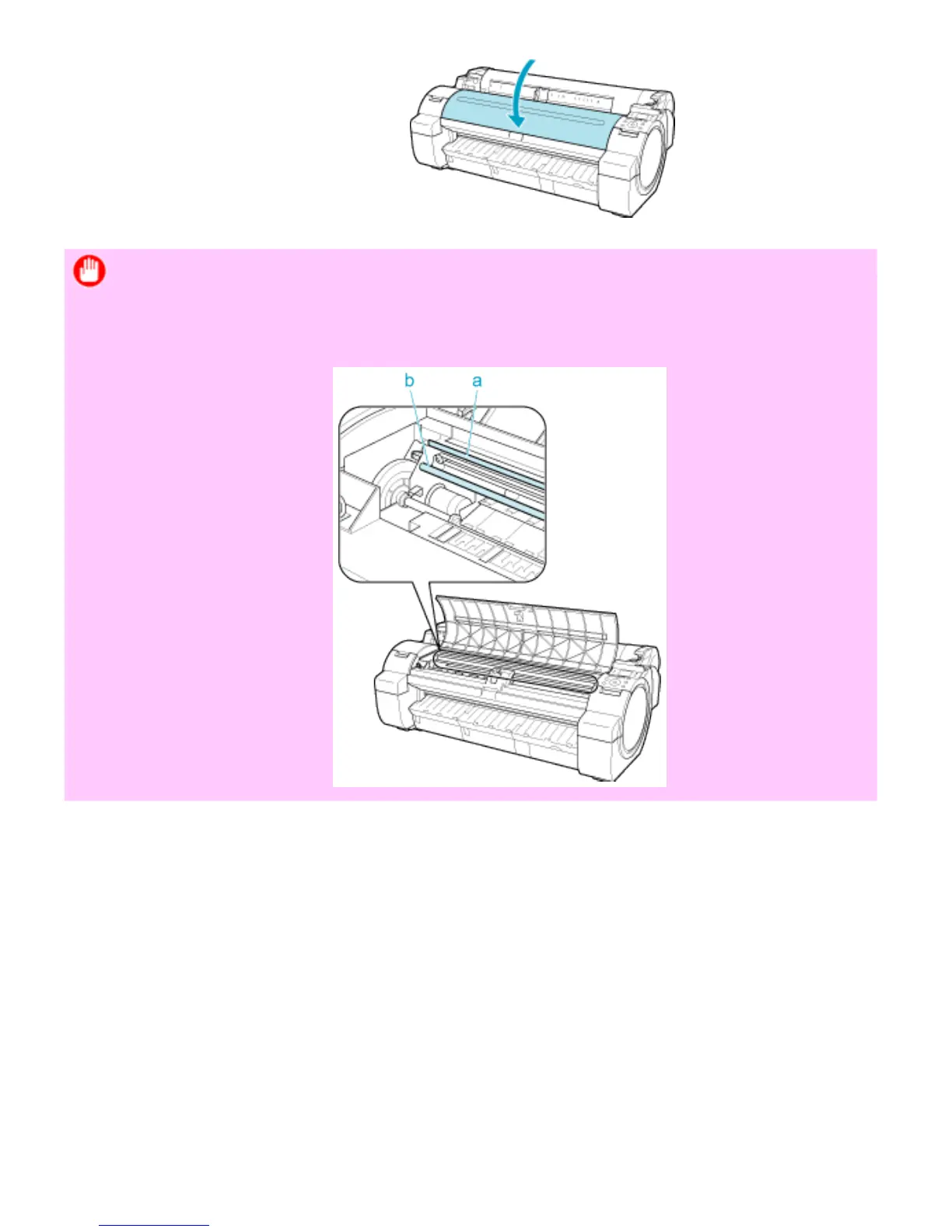 b
a