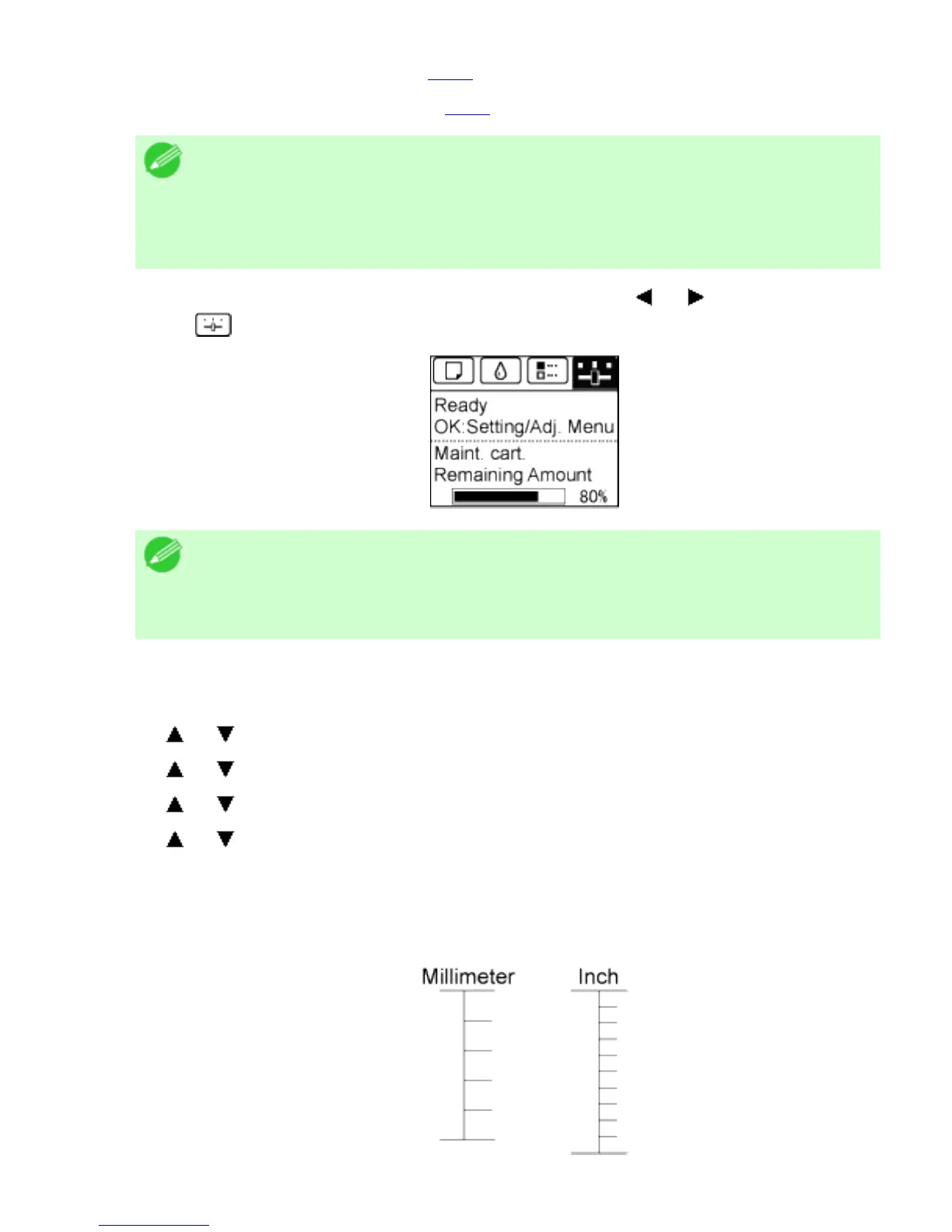 Ready
OK:Setting/Adj. Menu
Maint. cart.
Remaining Amount
80%

Millimeter

Inch