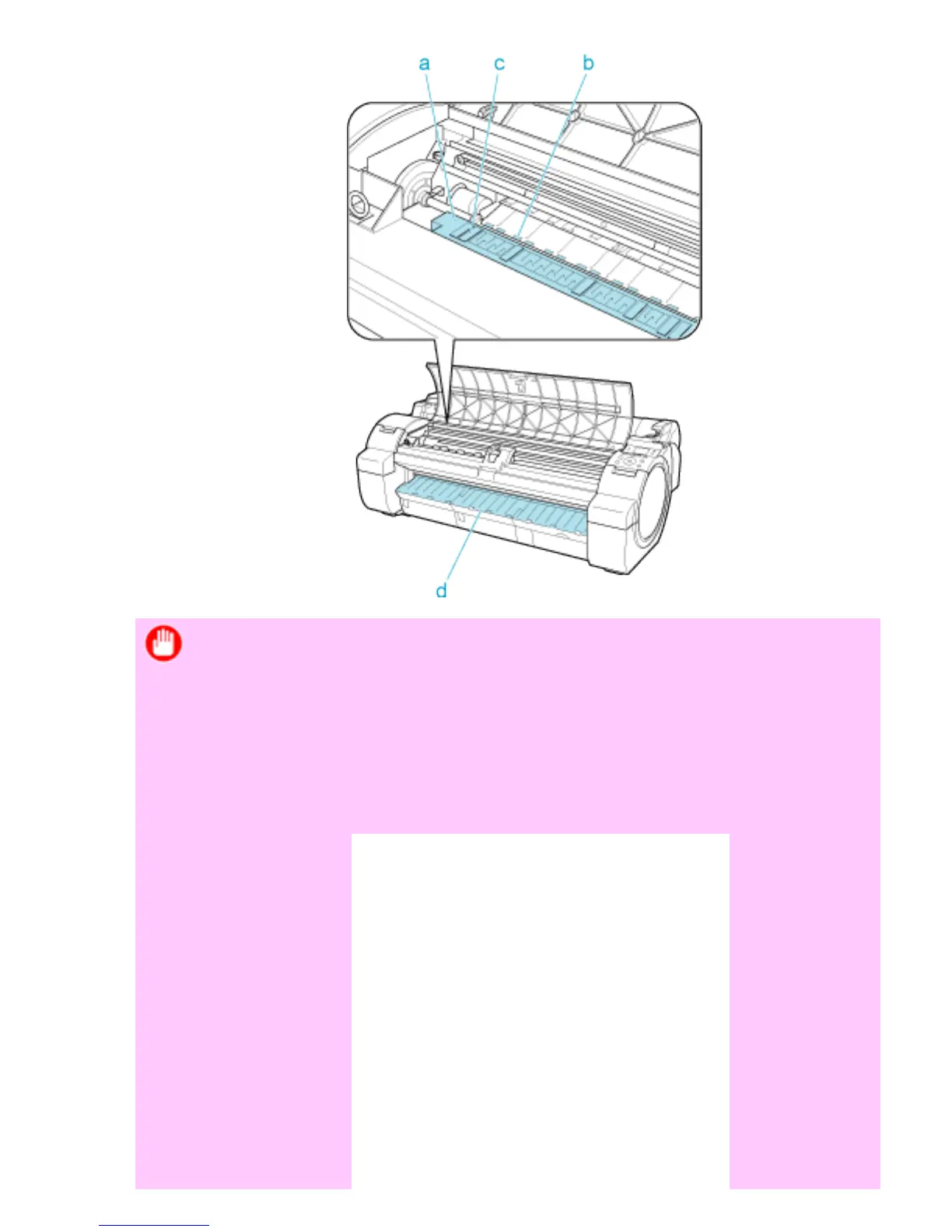 a
c
b
d