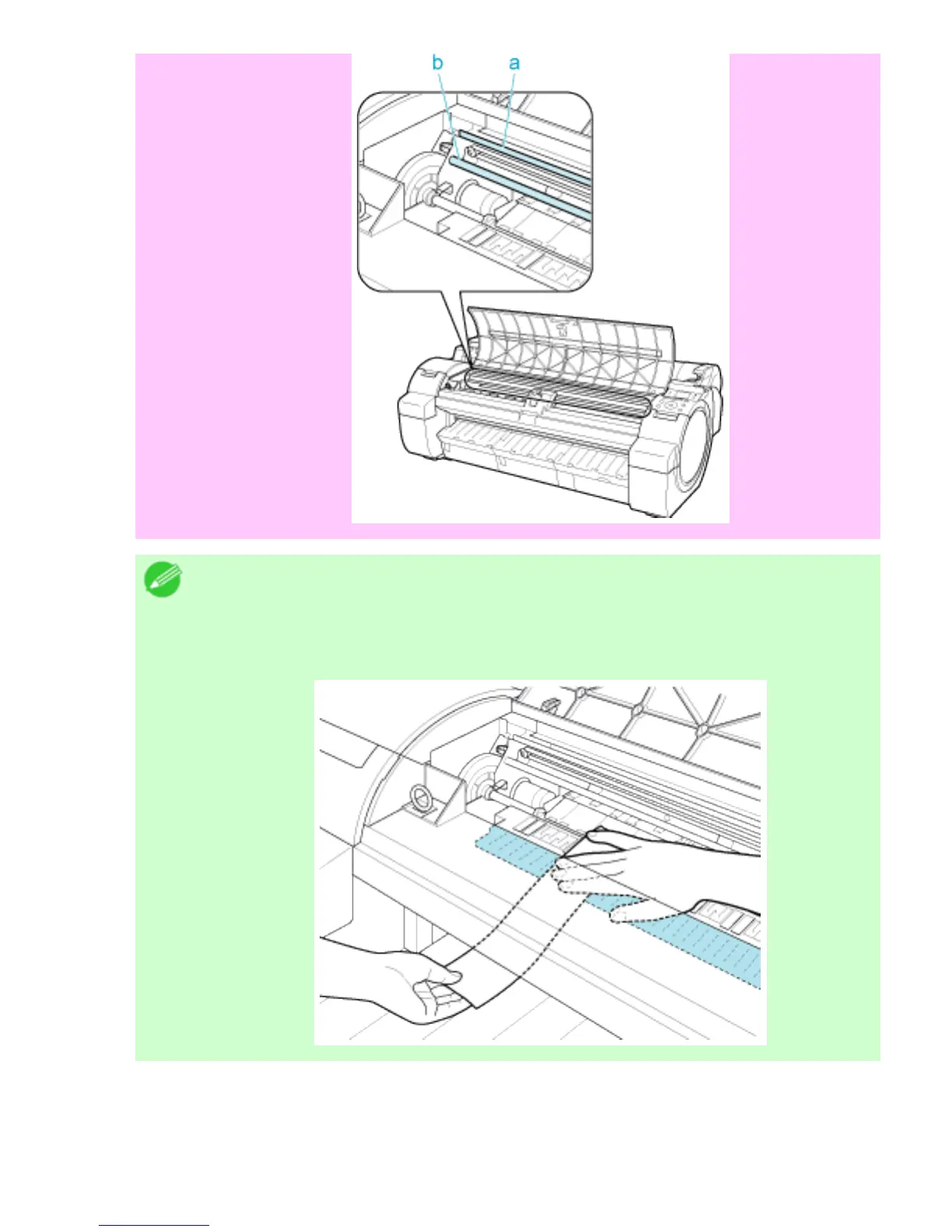 b a