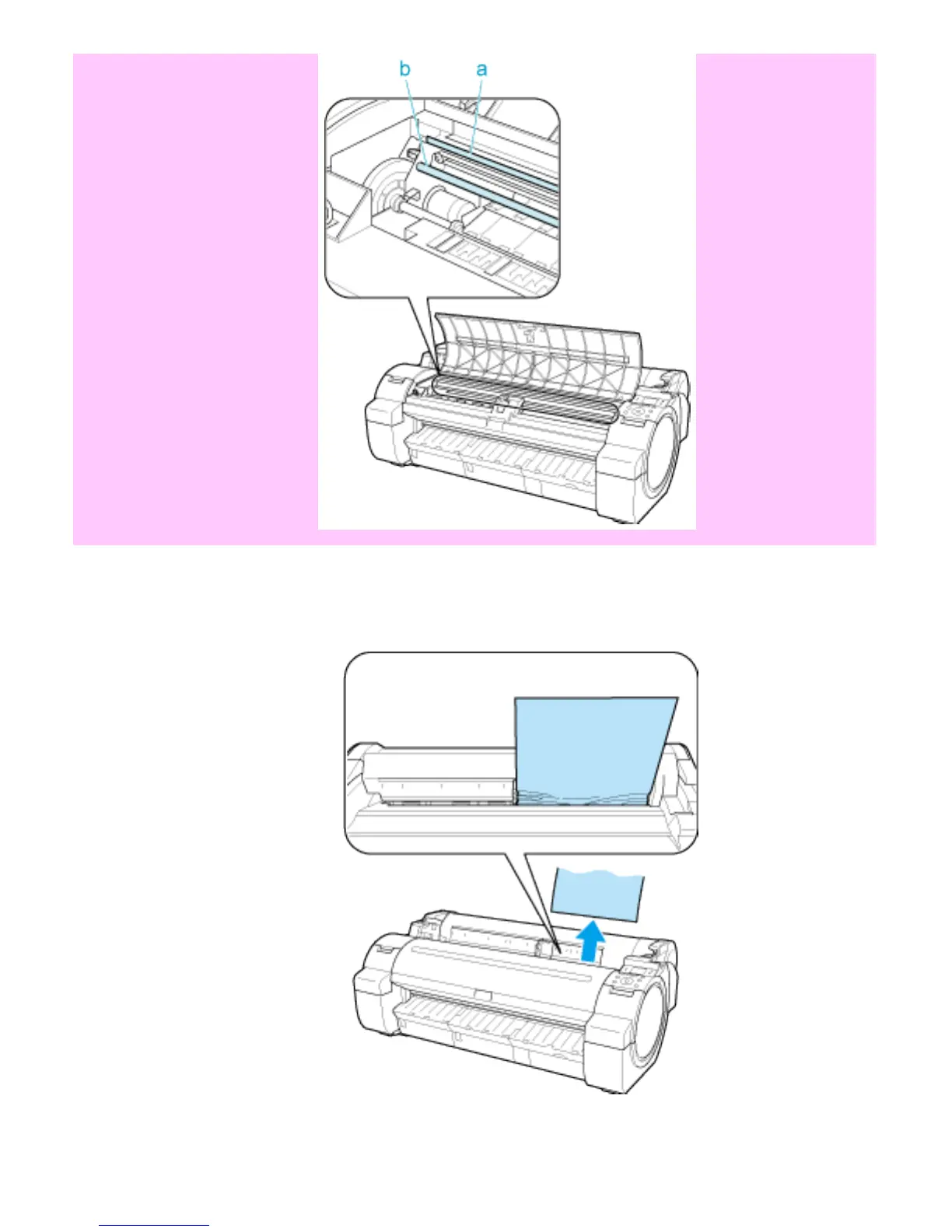 b a