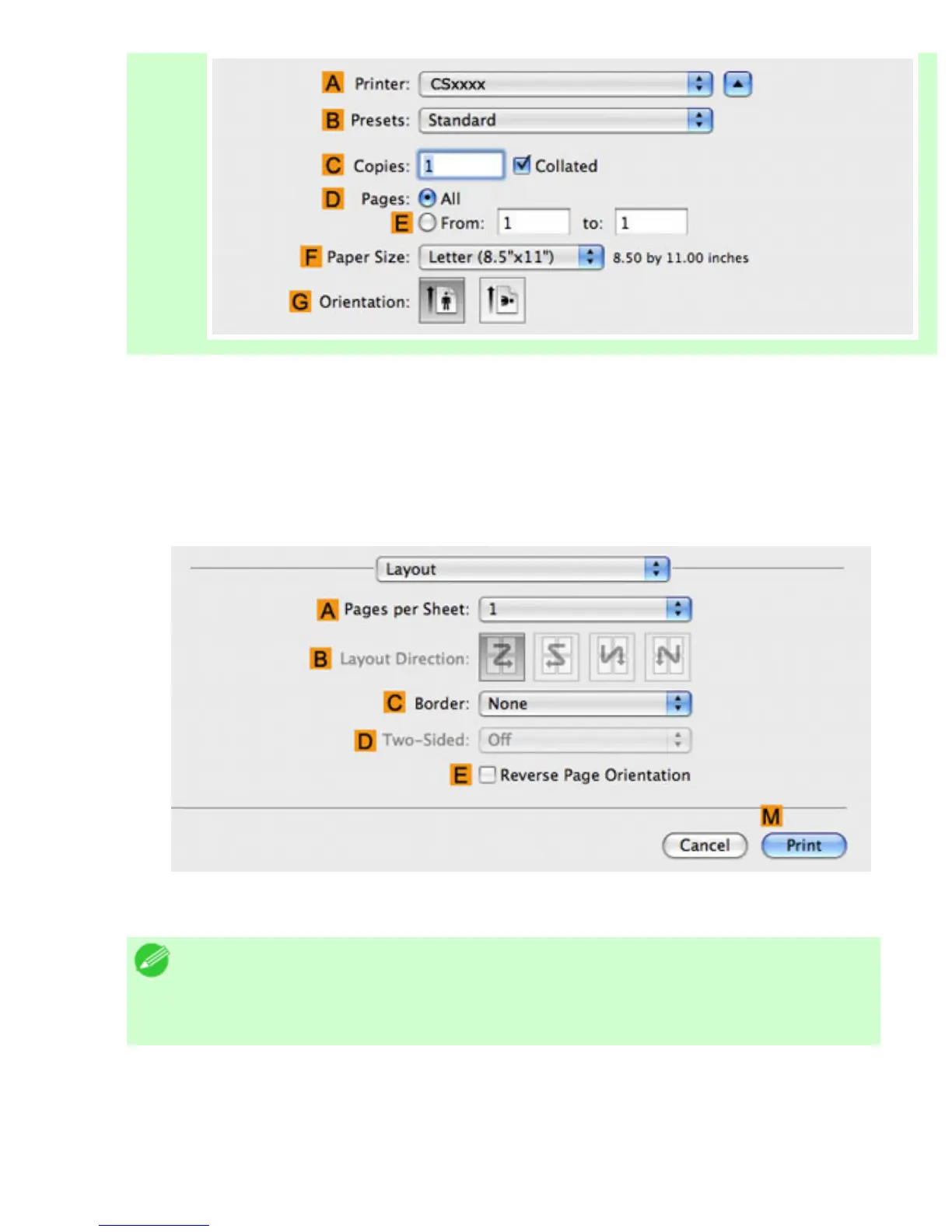 A Printer: CSxxxx
B Presets: Standard
C Copies: 1 Collated
D Pages: All
E From: 1 to: 1
F Paper Size: Letter (8.5"x11") 8.50 by 11.00 inches
G Orientation:

Layout
A Pages per Sheet: 1
B Layout Direction:
C Border: None
D Two-Sided: Off
E Reverse Page Orientation
M
Cancel Print