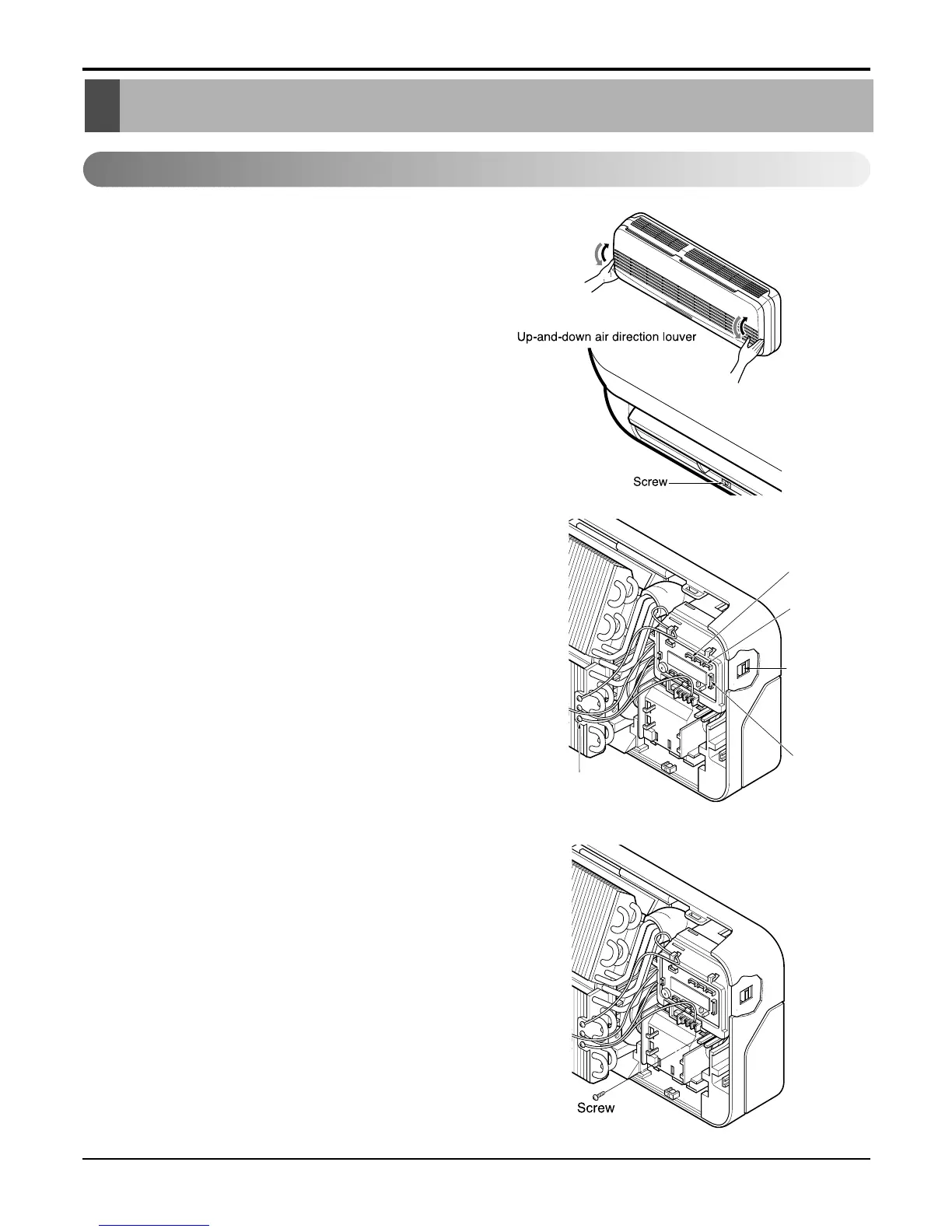 Up-and-down air direction louver

Screw

Screw