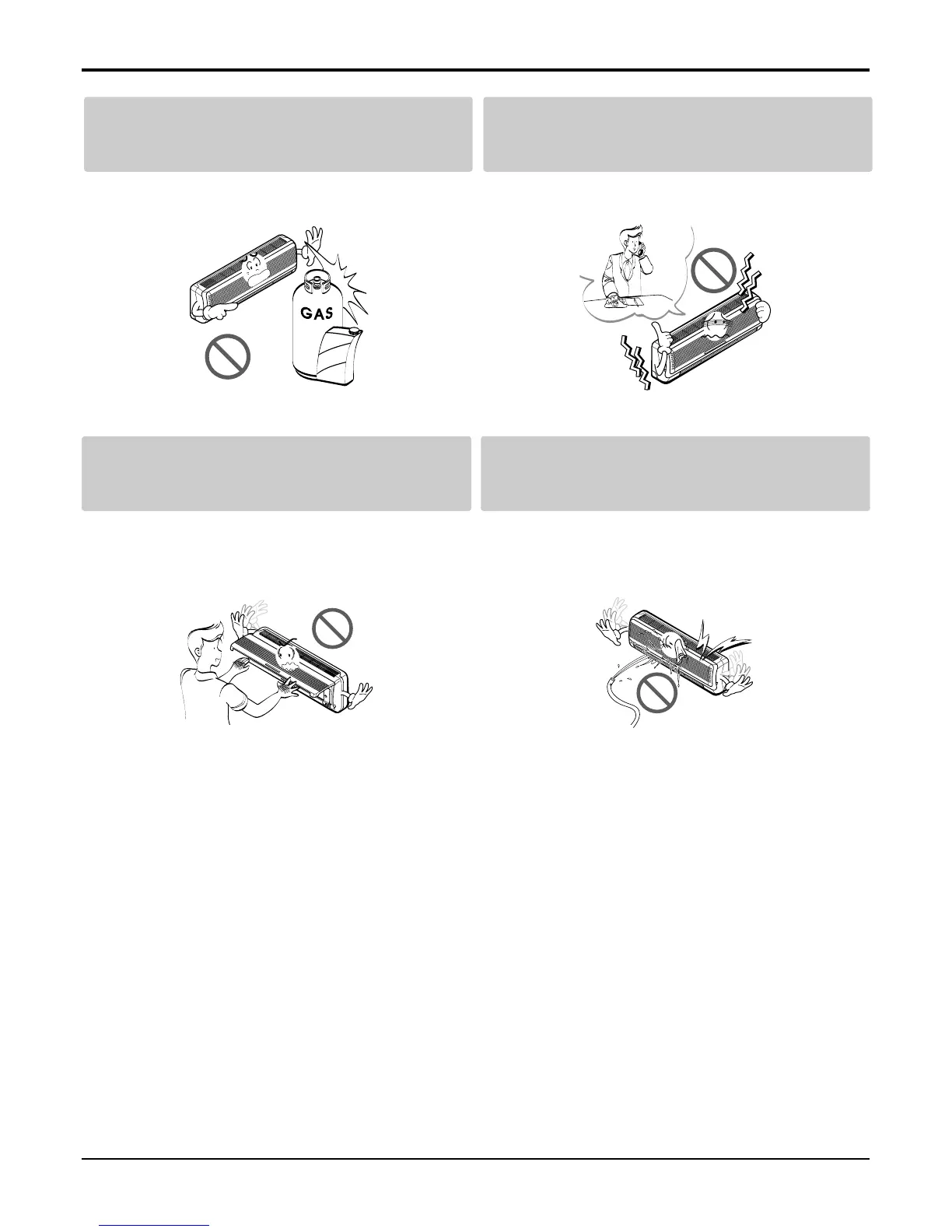 GAS