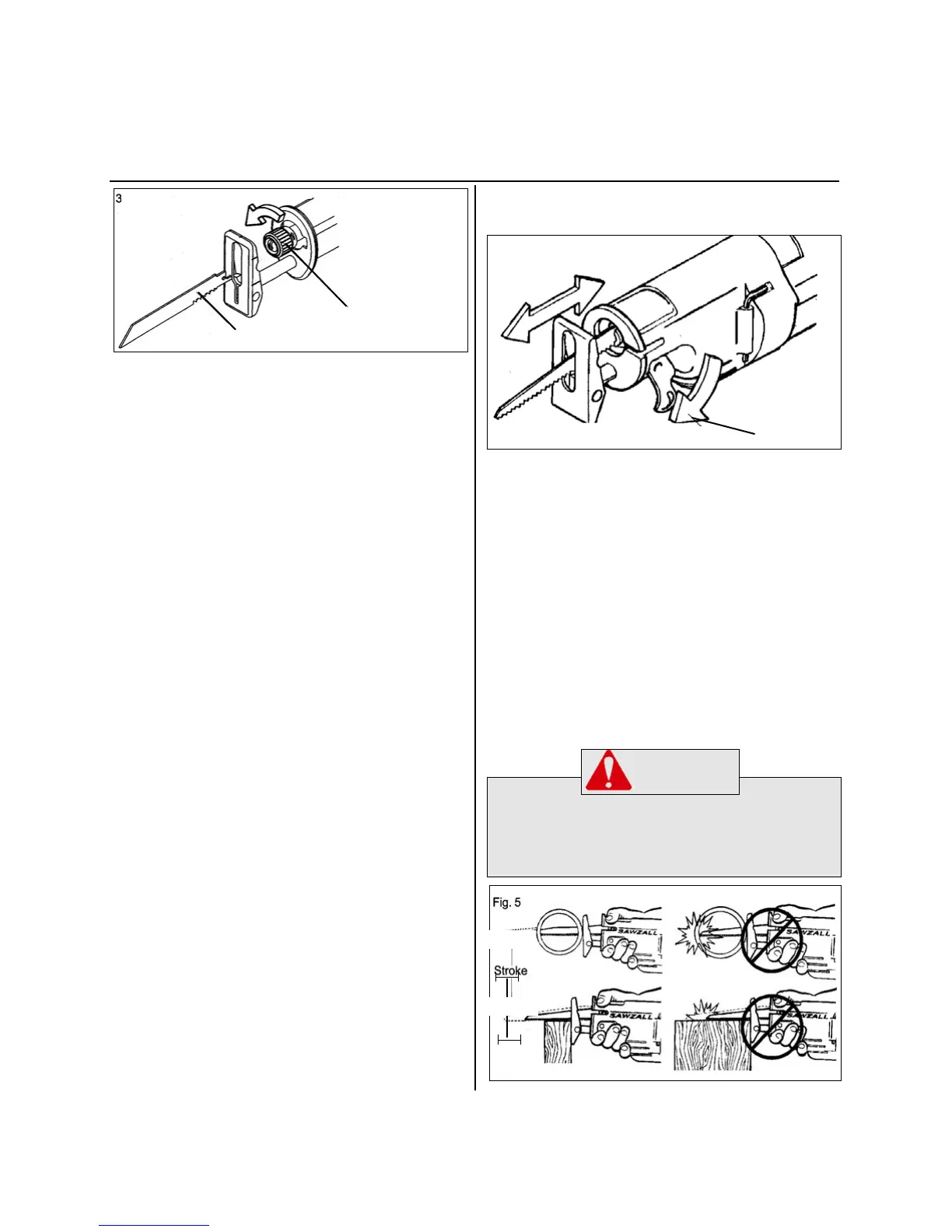 3

Fig. 5

SAWZALL

SAWZALL

Stroke

SAWZALL

SAWZALL