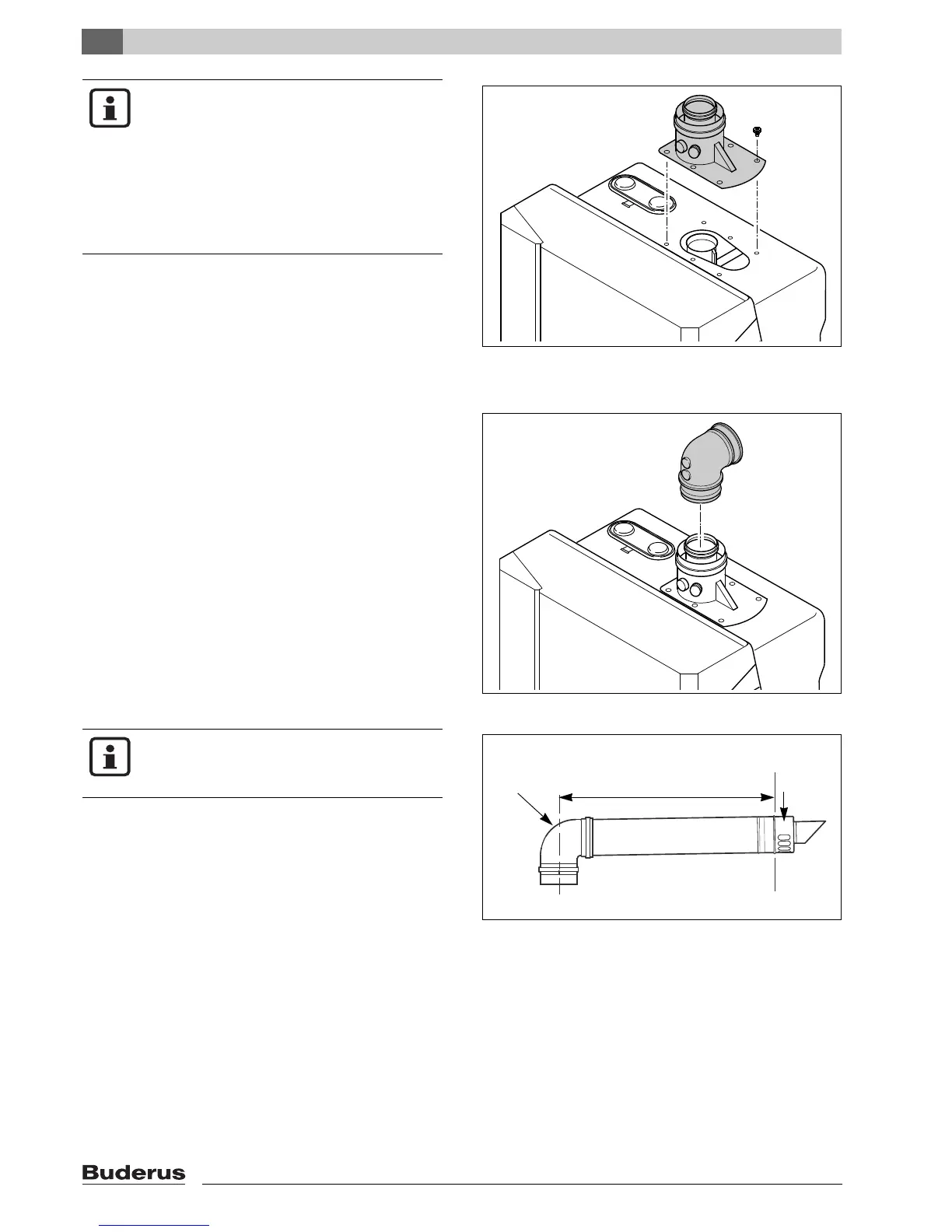 Buderus