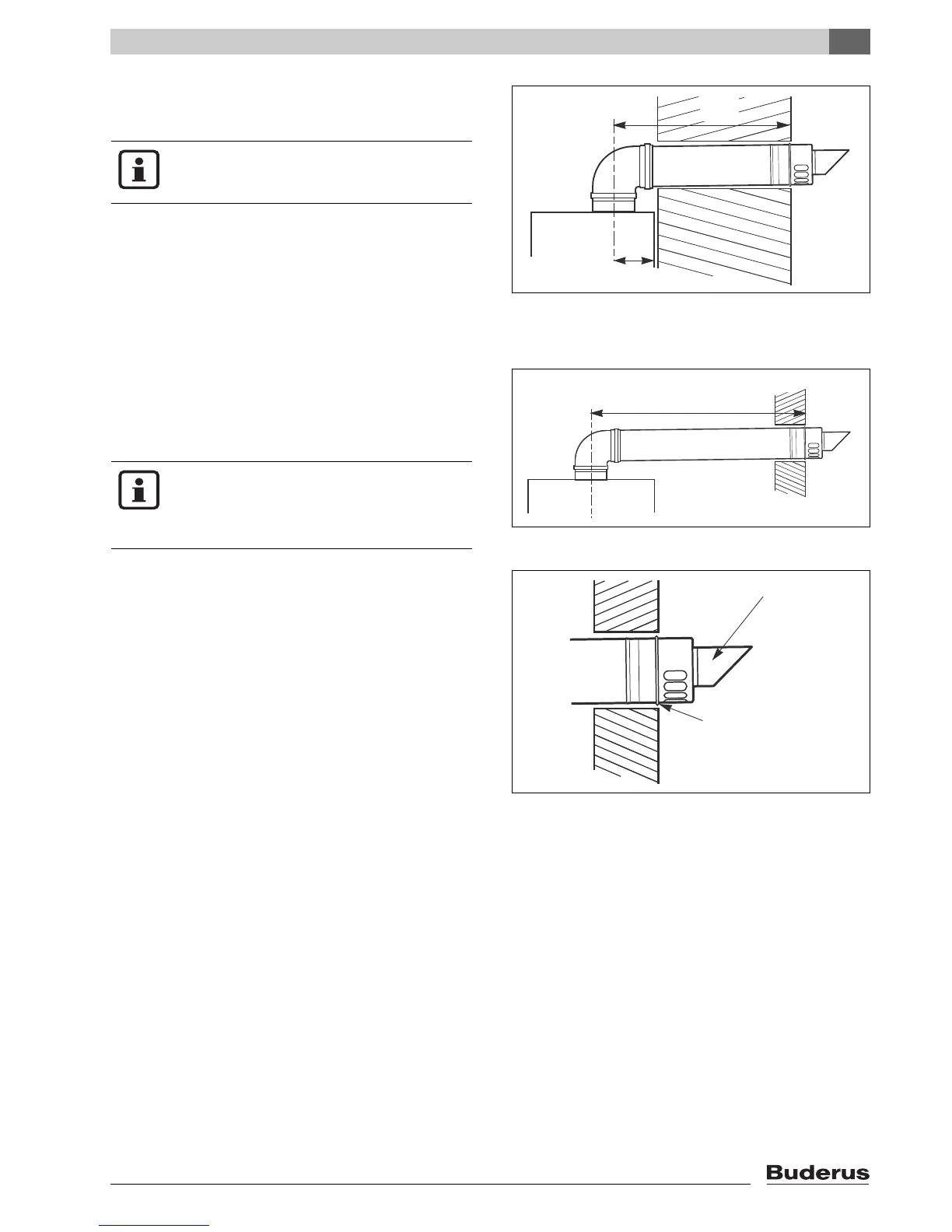 Buderus