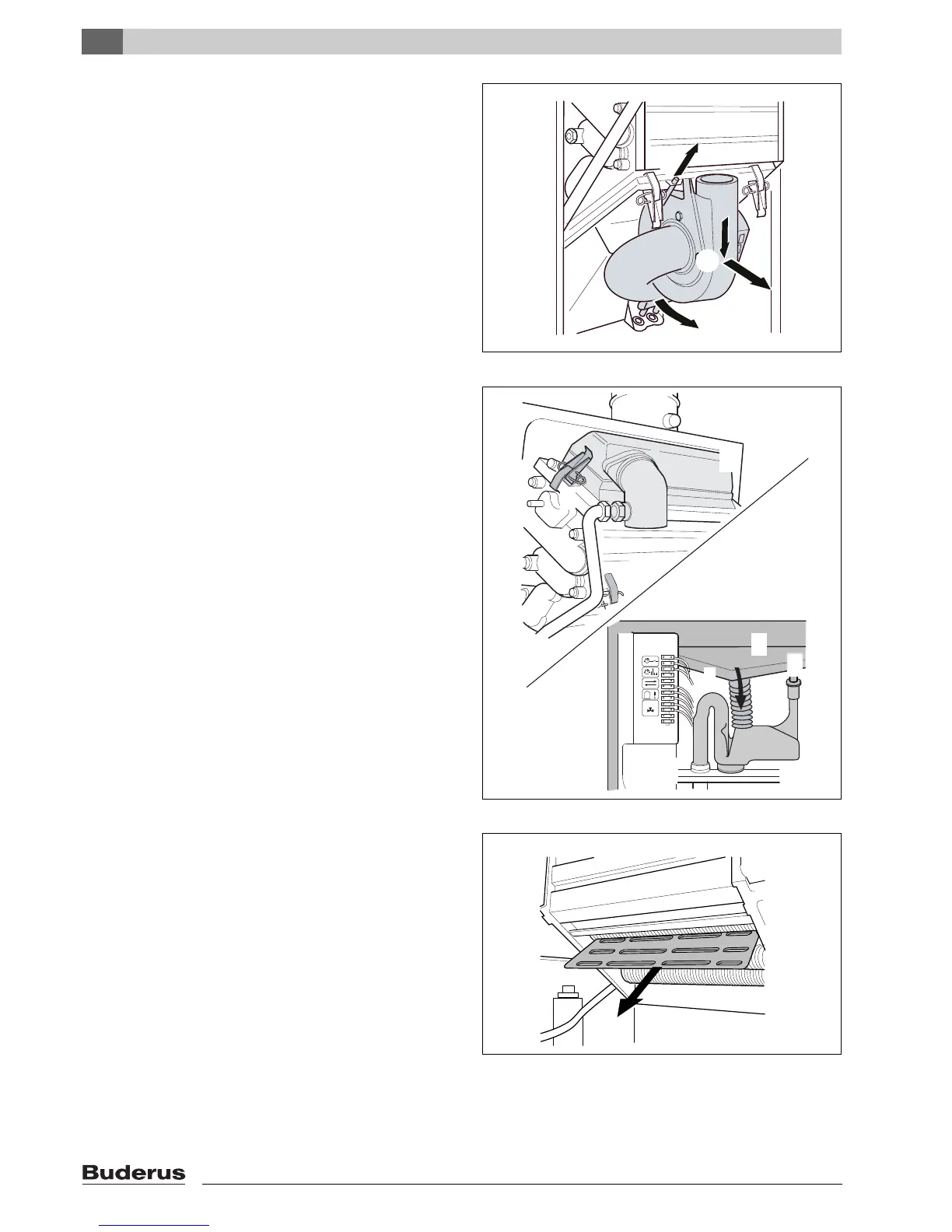 Buderus