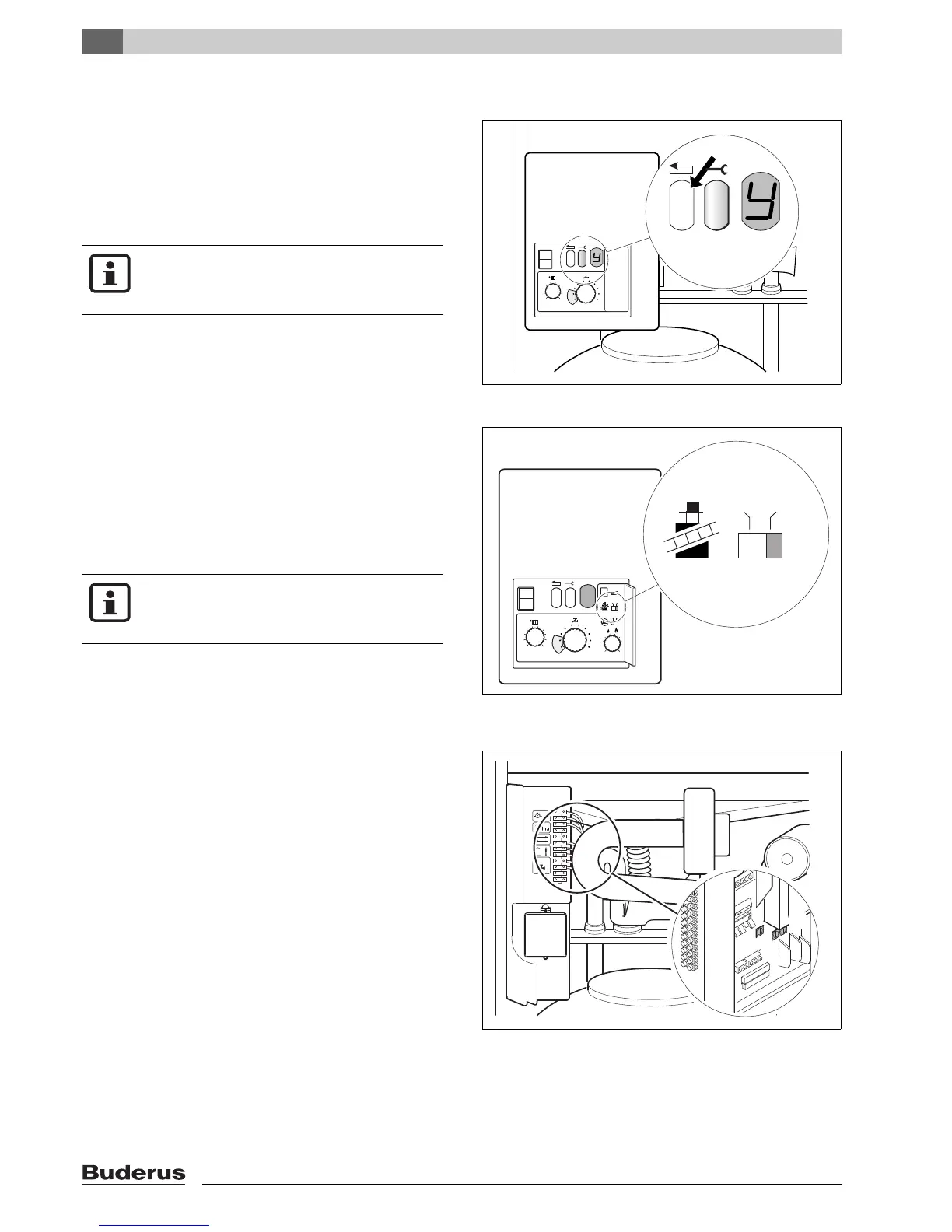 Buderus