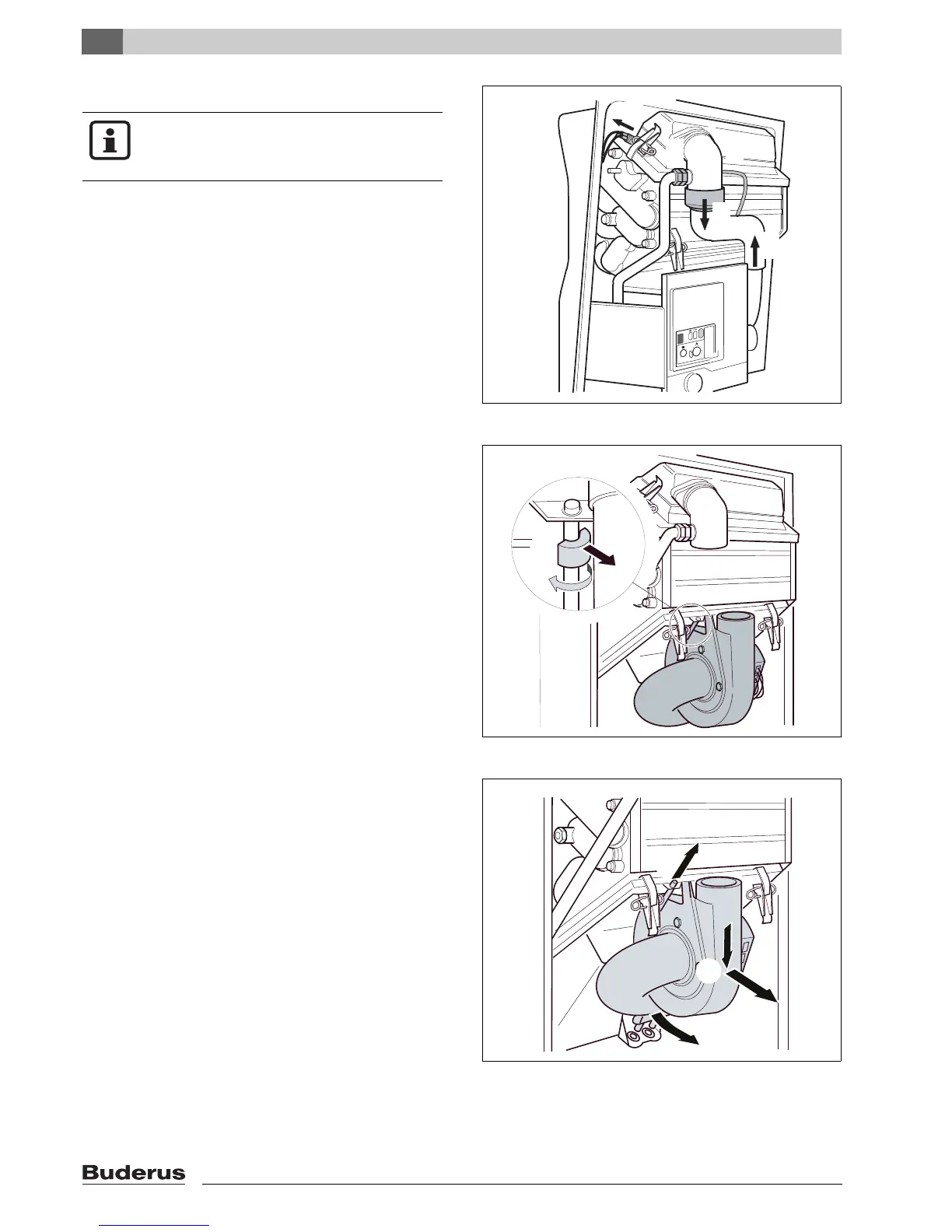 Buderus