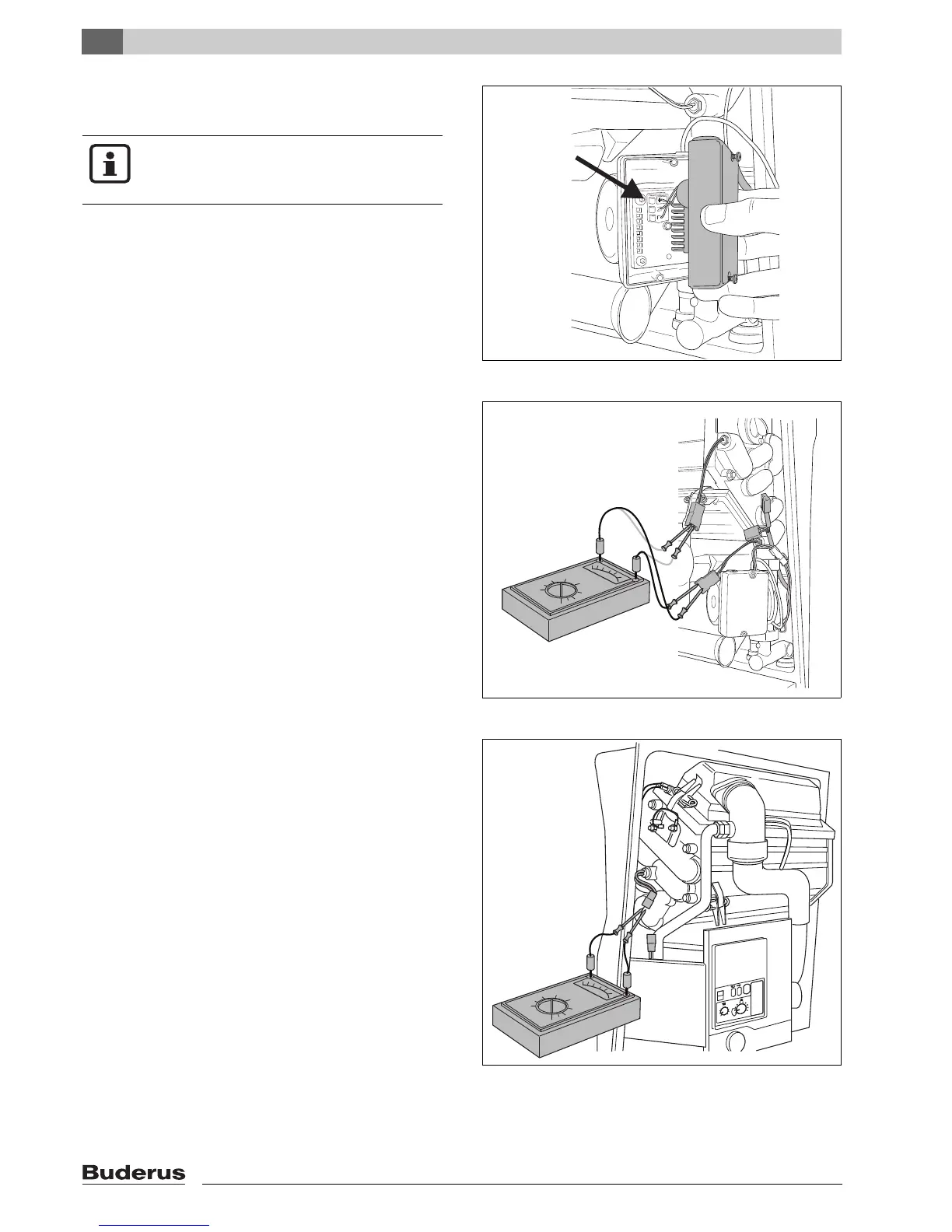 Buderus