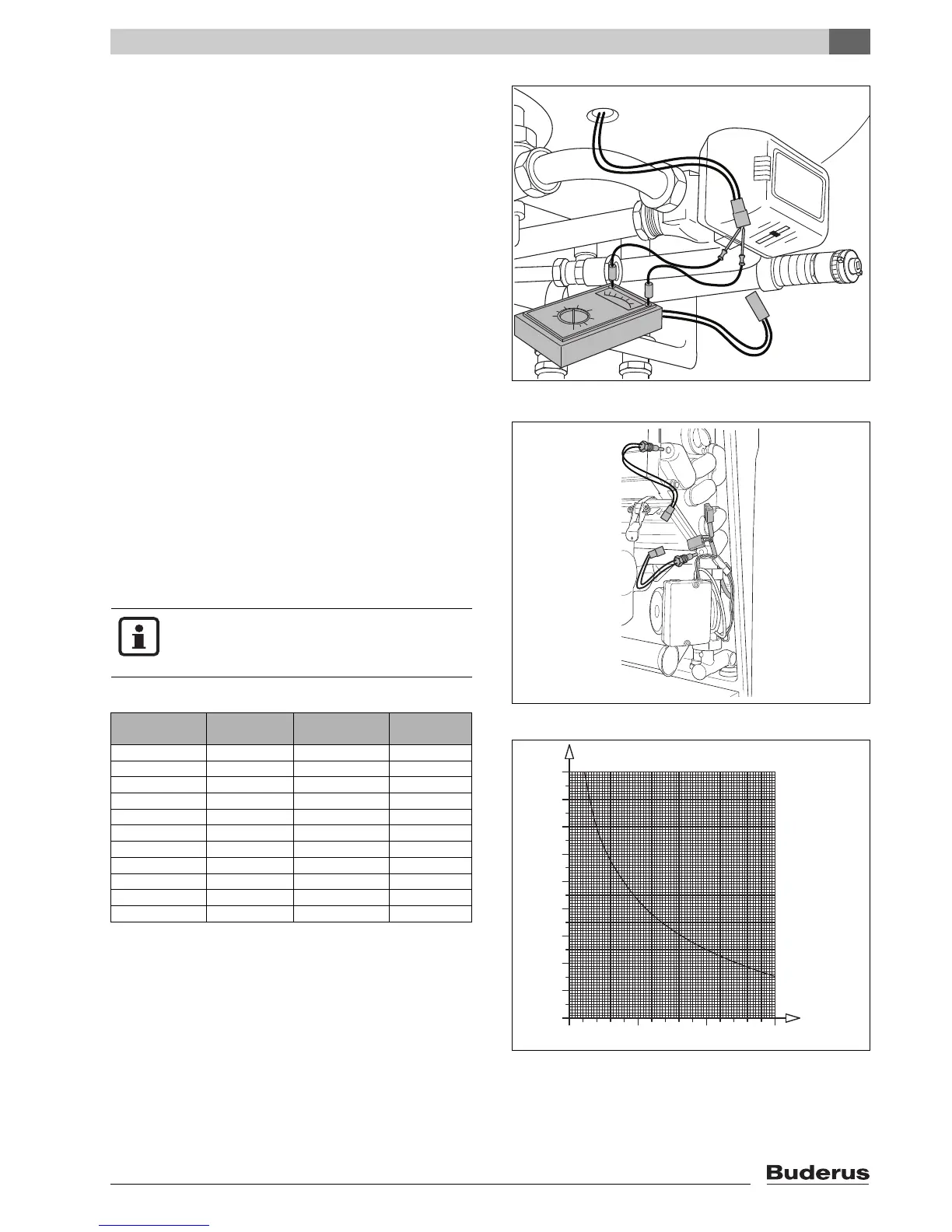 Buderus