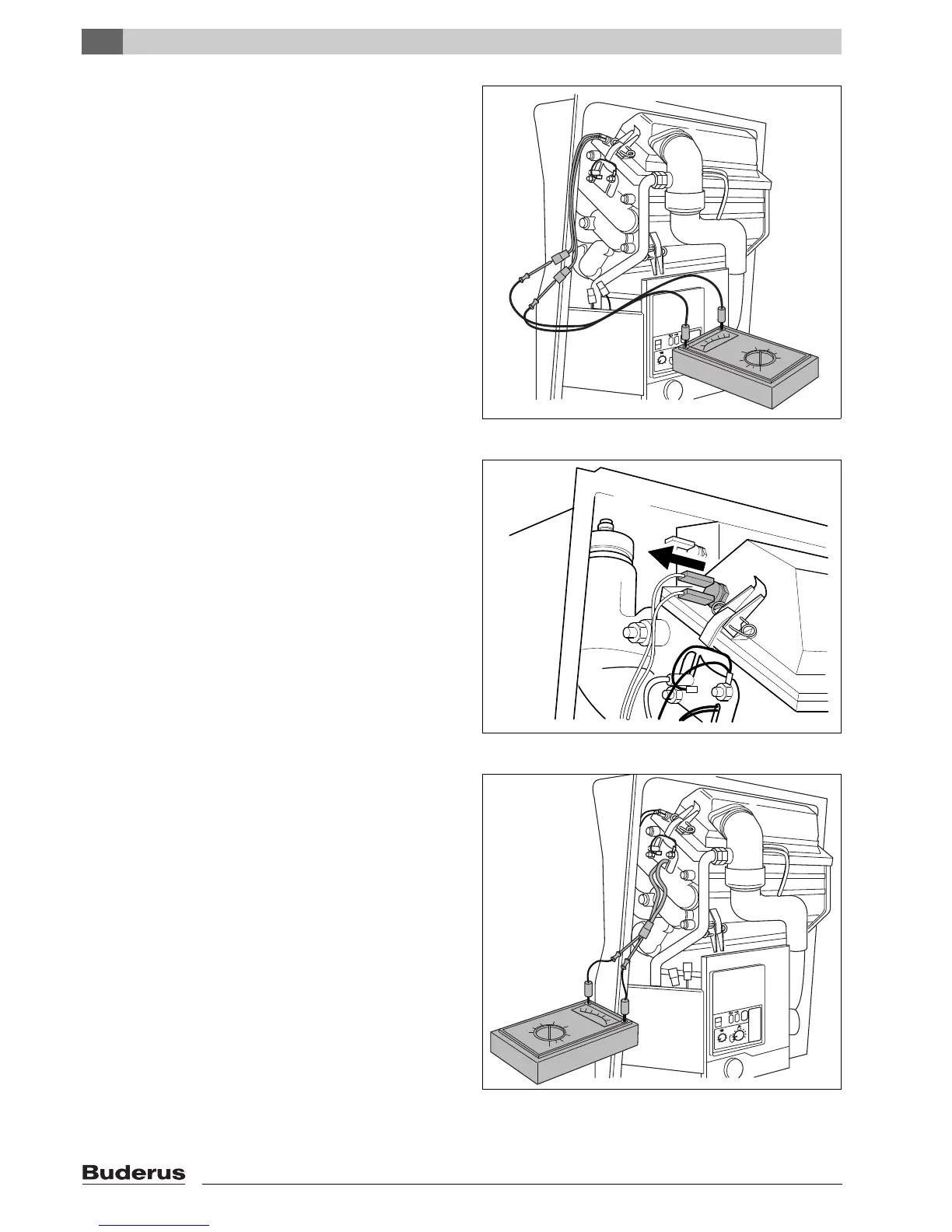 Buderus