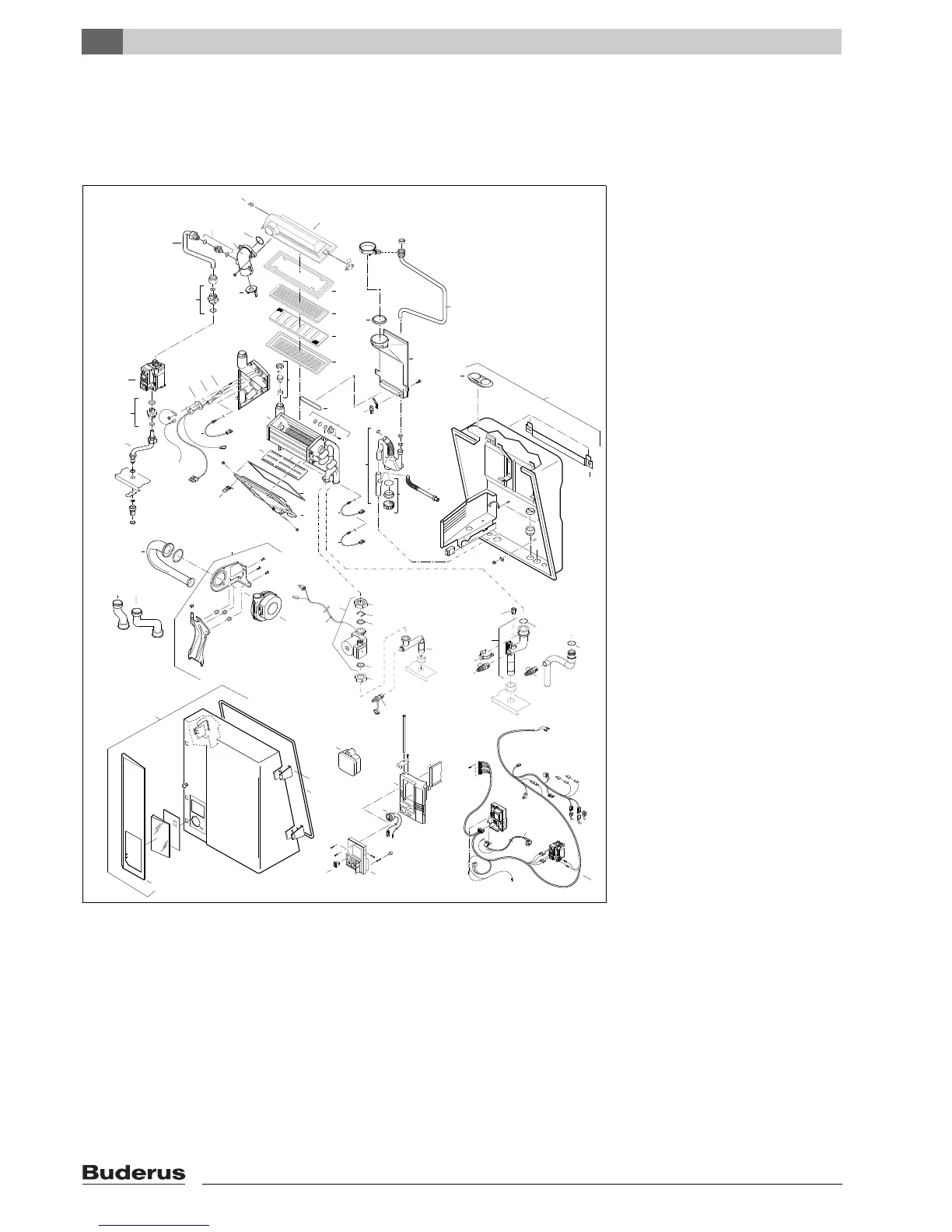 Buderus