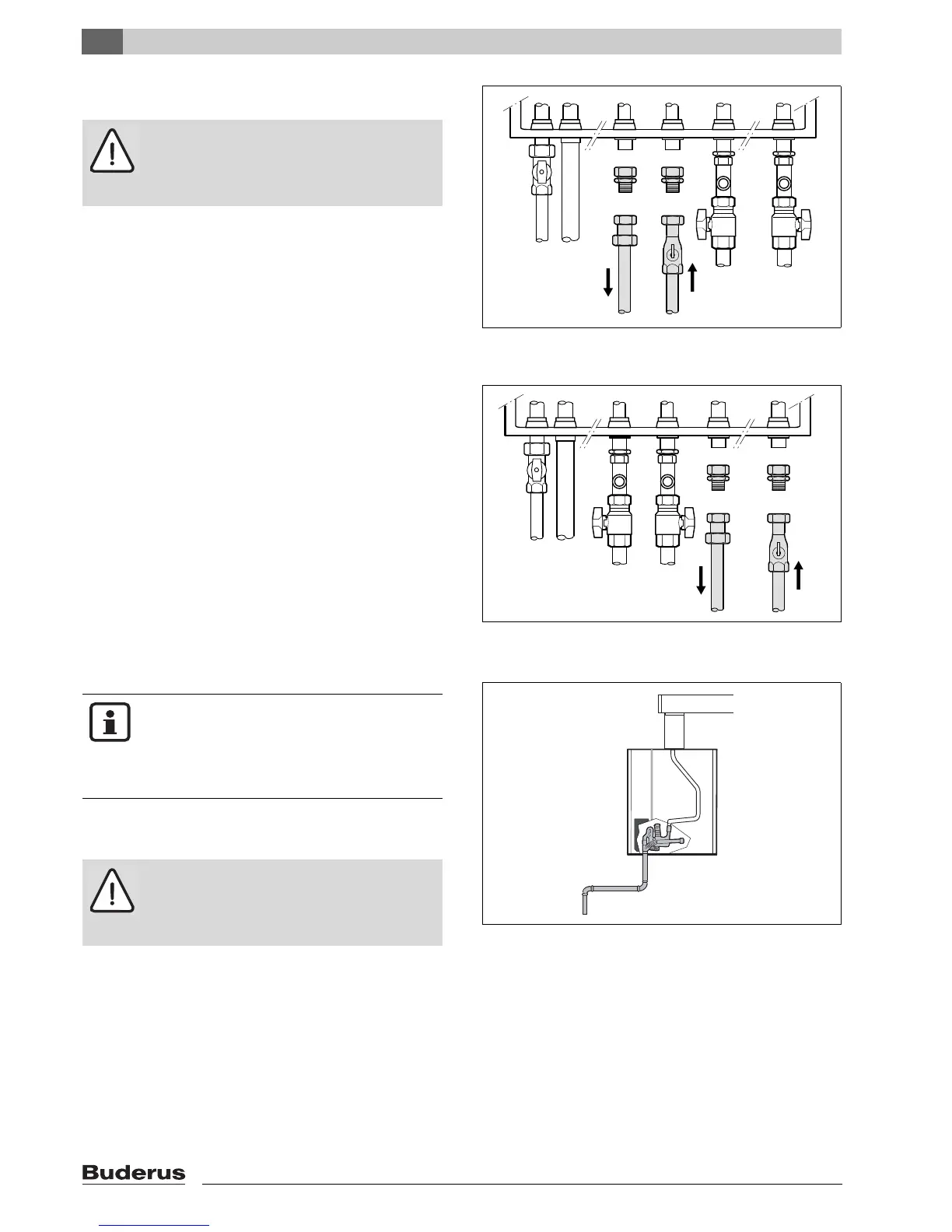 Buderus