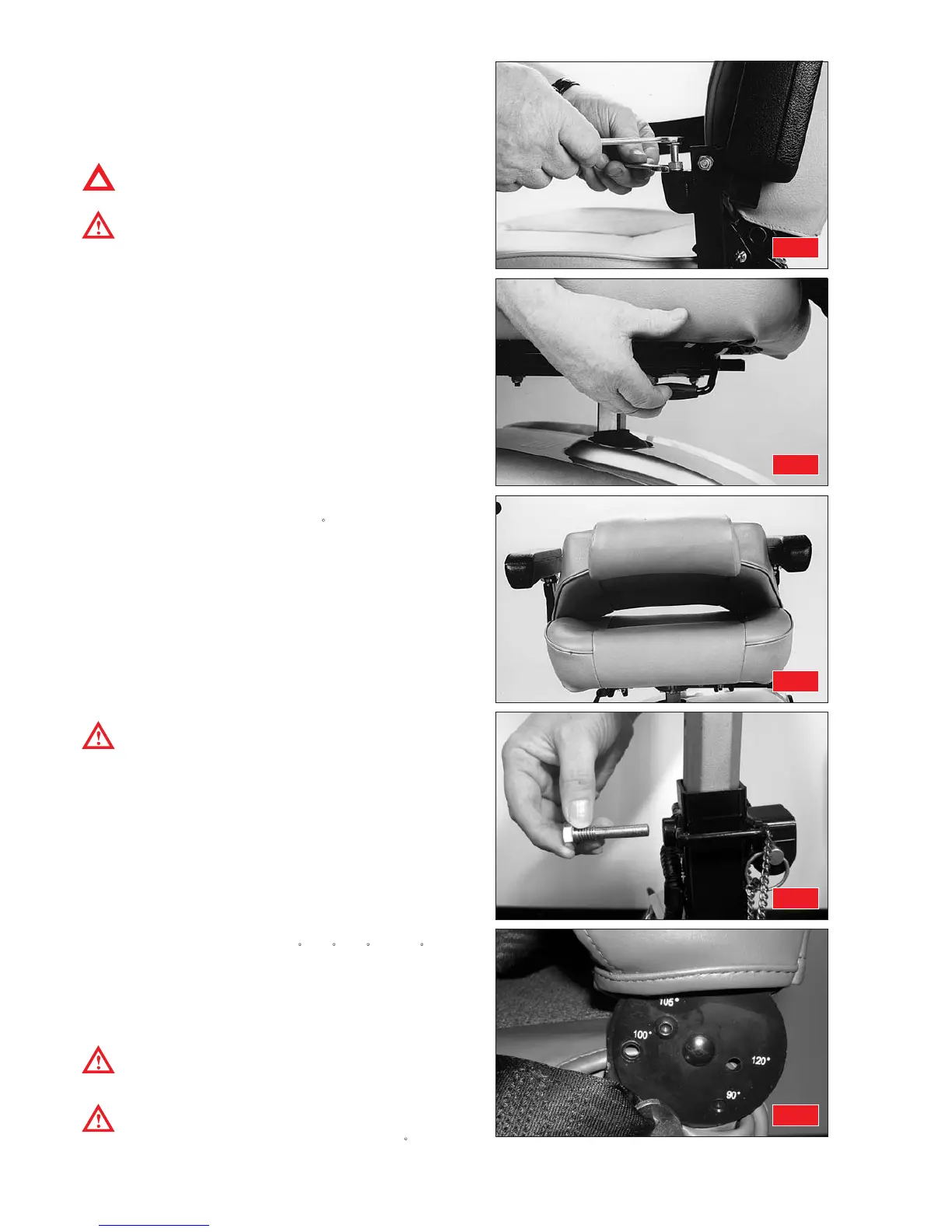 105°

100°

120°

90°