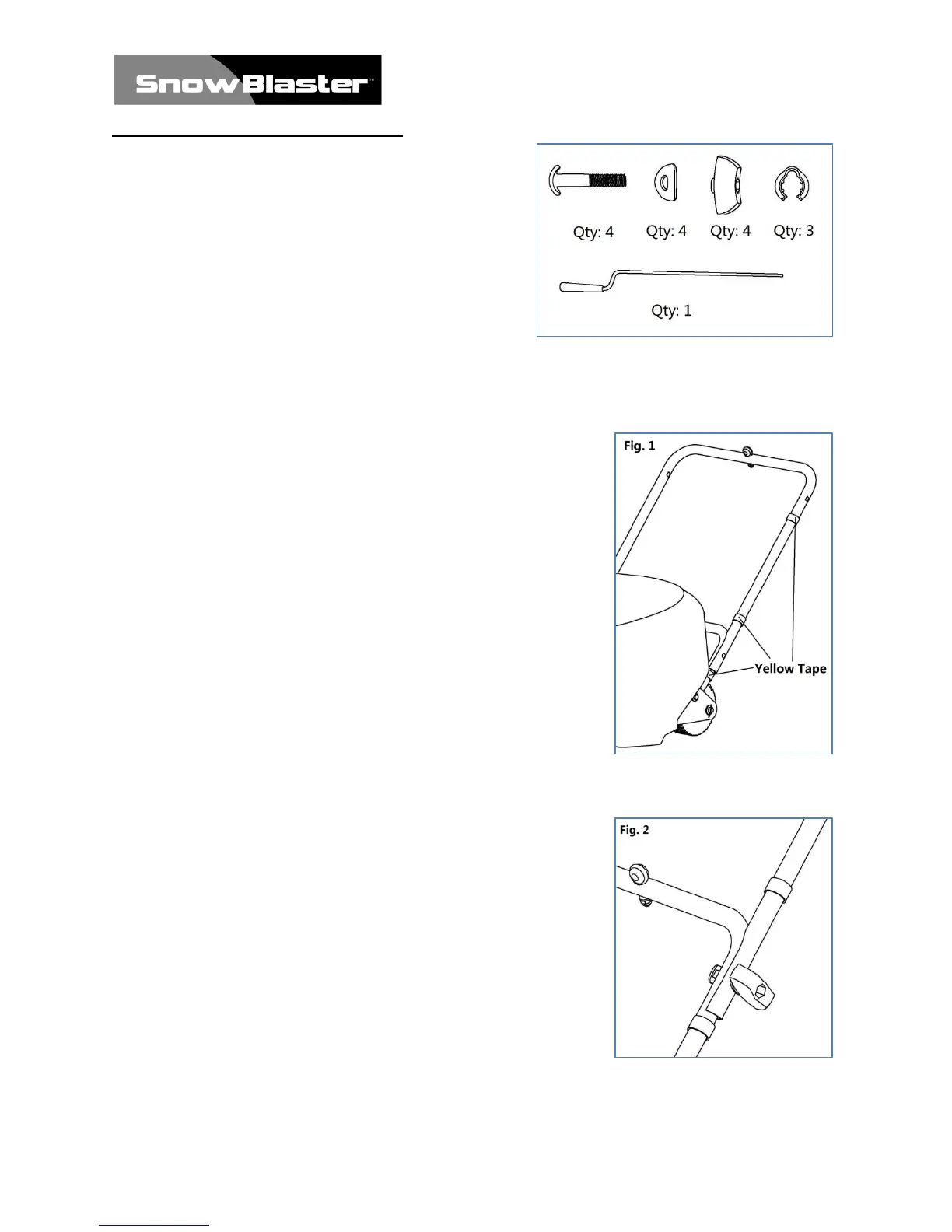 SnowBlaster™

Qty: 4 Qty: 4 Qty: 4 Qty: 3

Qty: 1

Fig. 1

Yellow Tape

Fig. 2