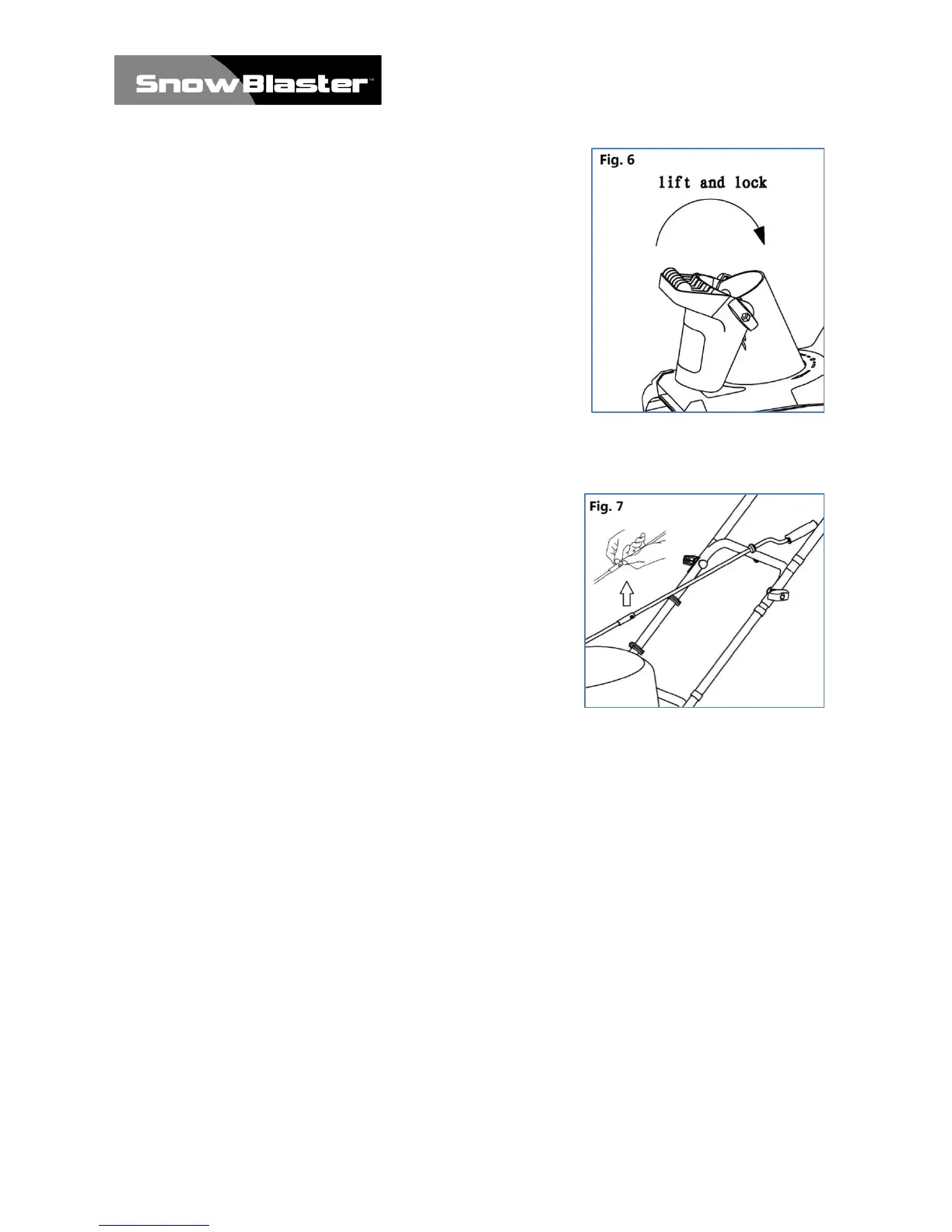 SnowBlaster™

Fig. 6

lift and lock

Fig. 7