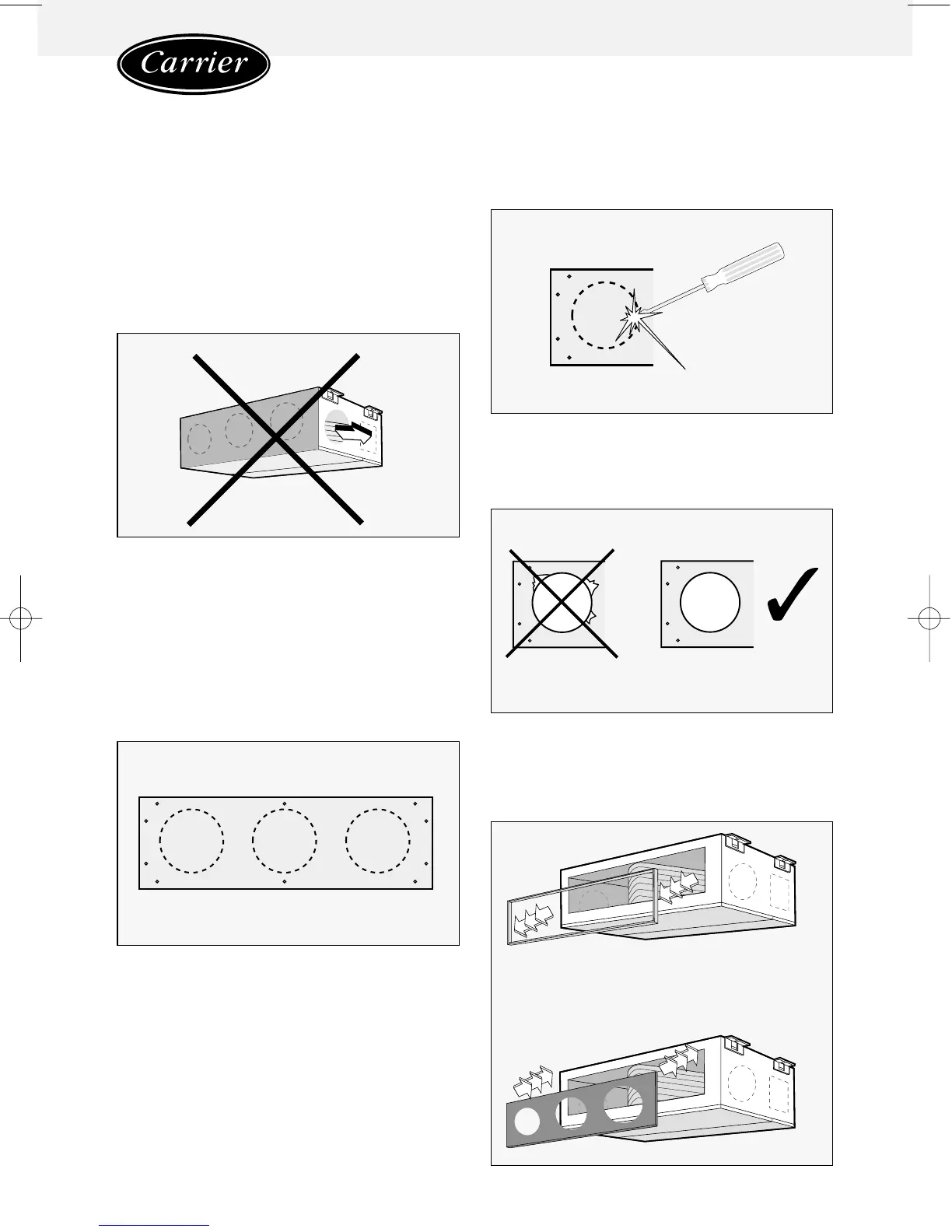 Carrier