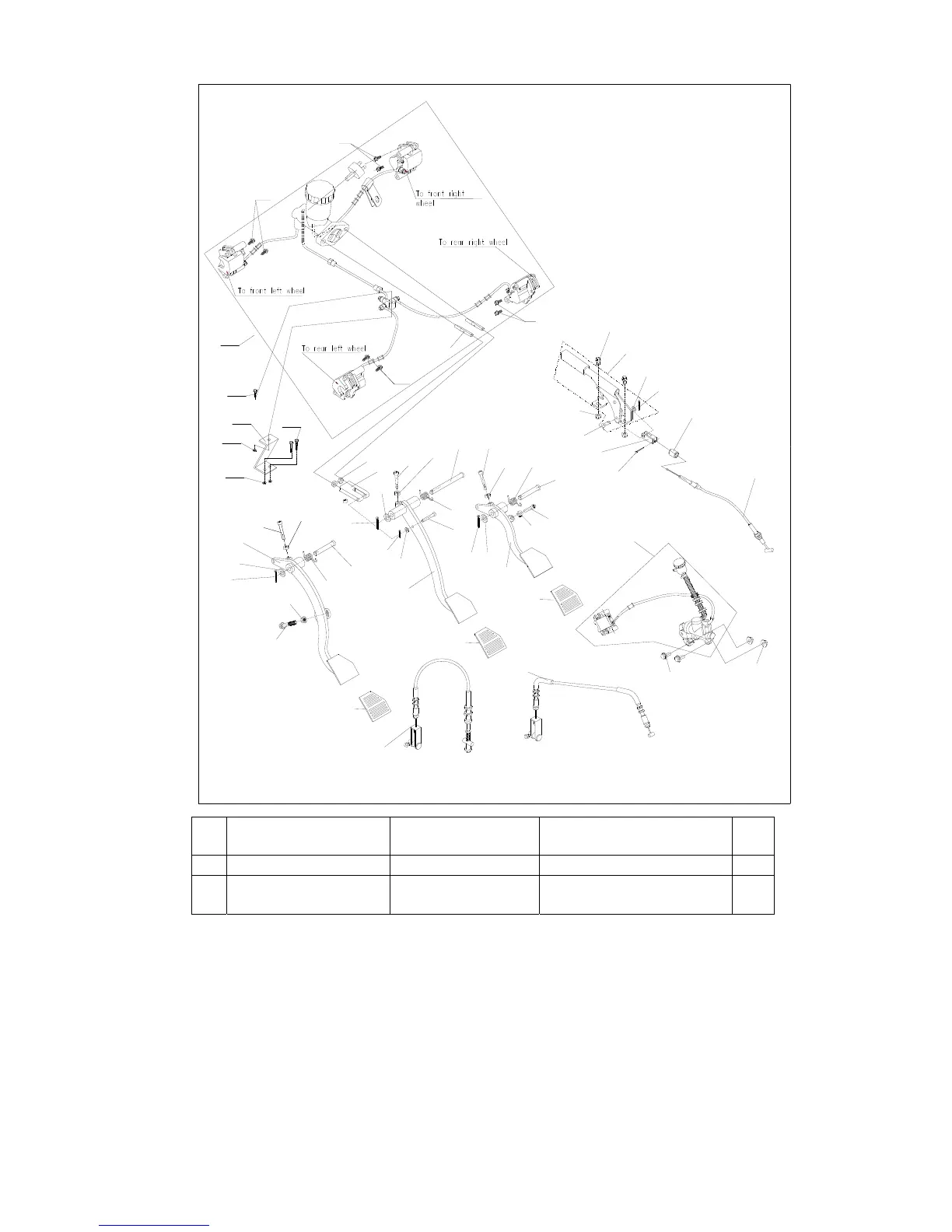 To front right wheel

To rear right wheel

To front left wheel

To rear left wheel