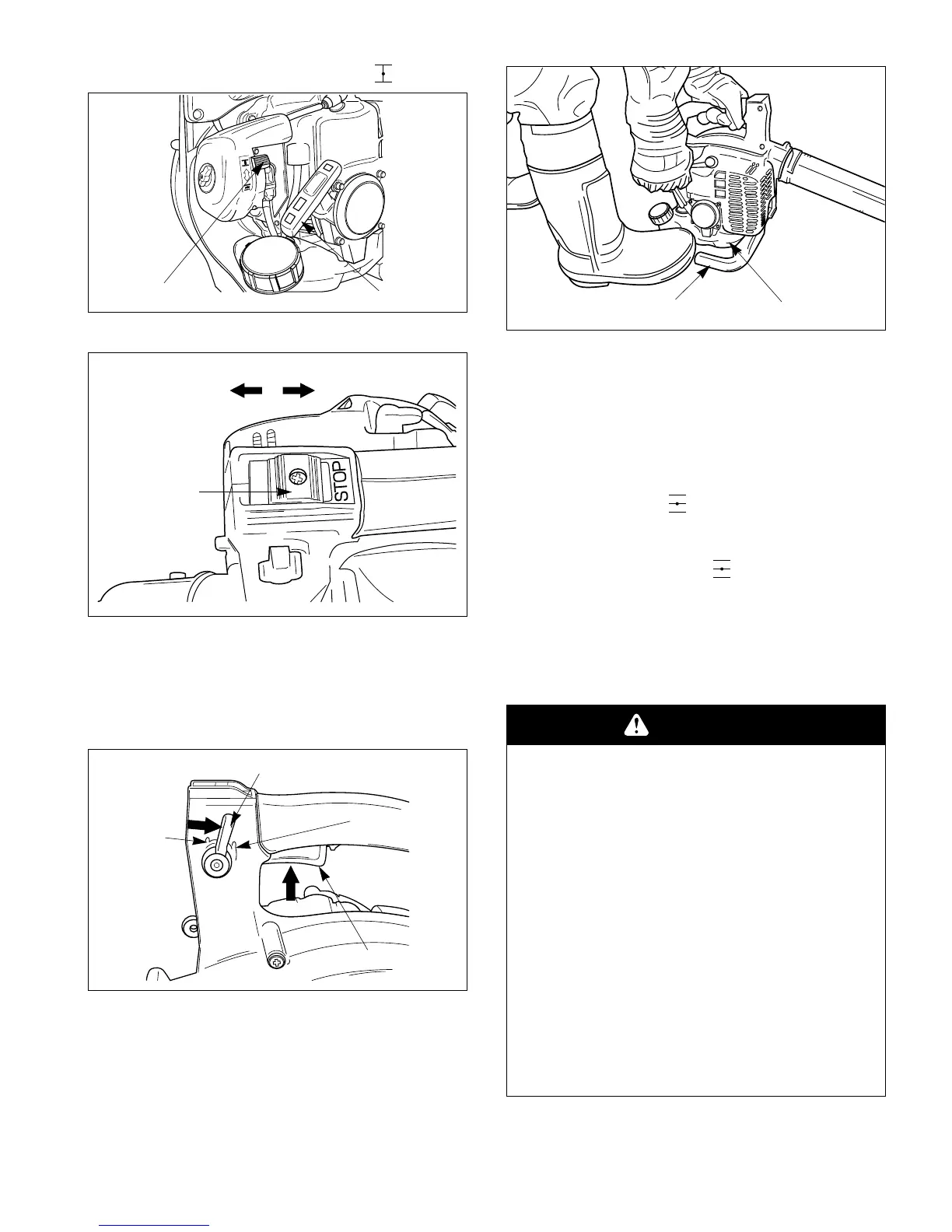 STOP