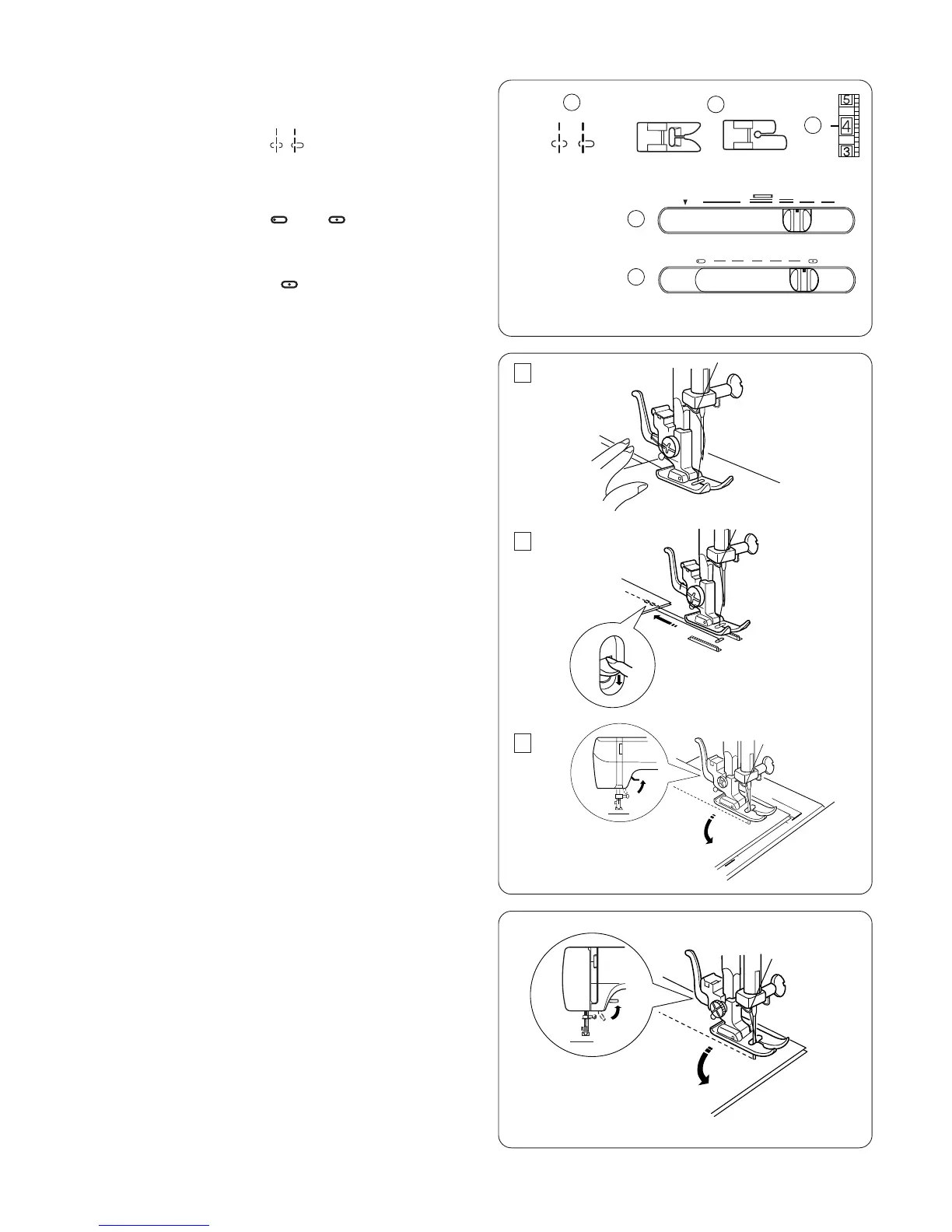 5
4
3