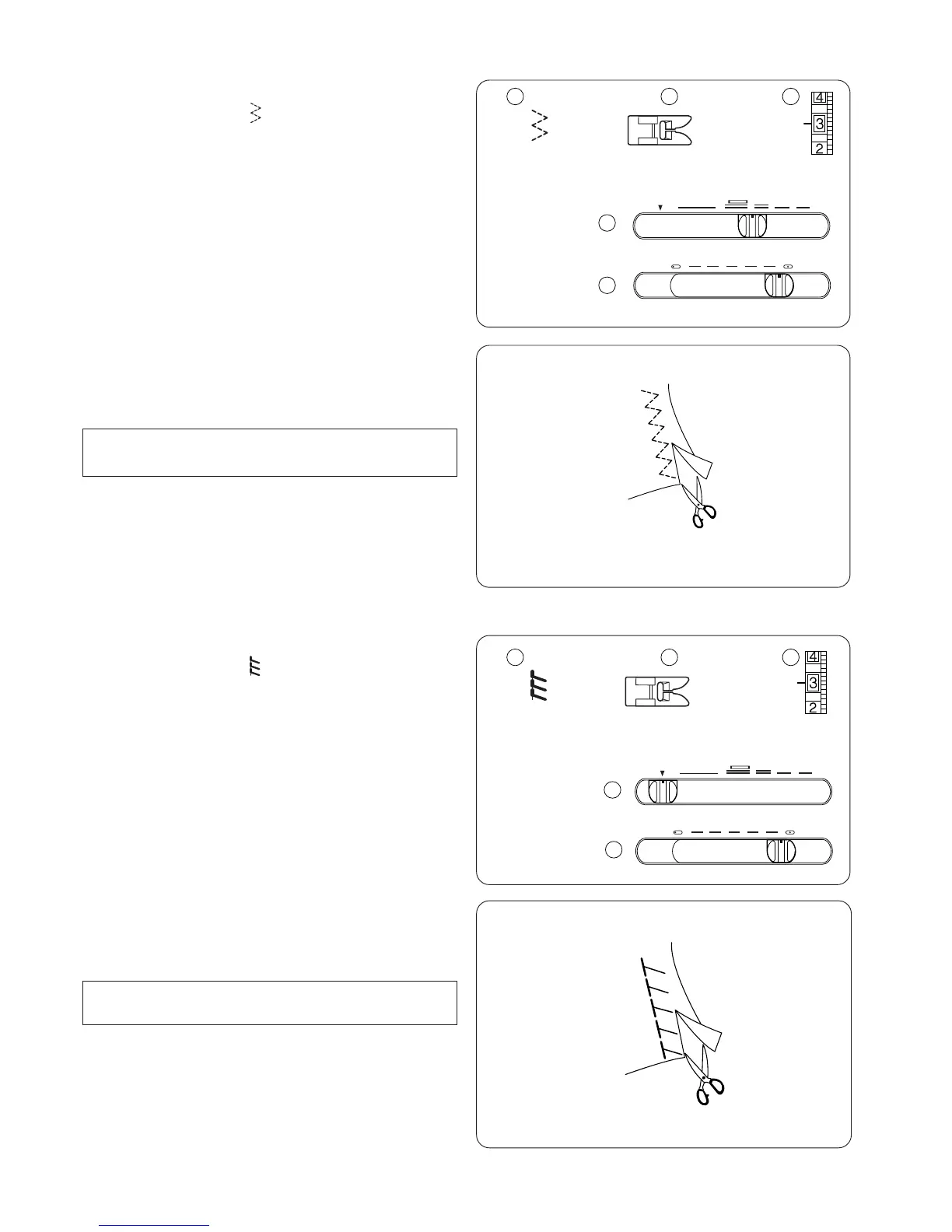 4
3
2

4
3
2