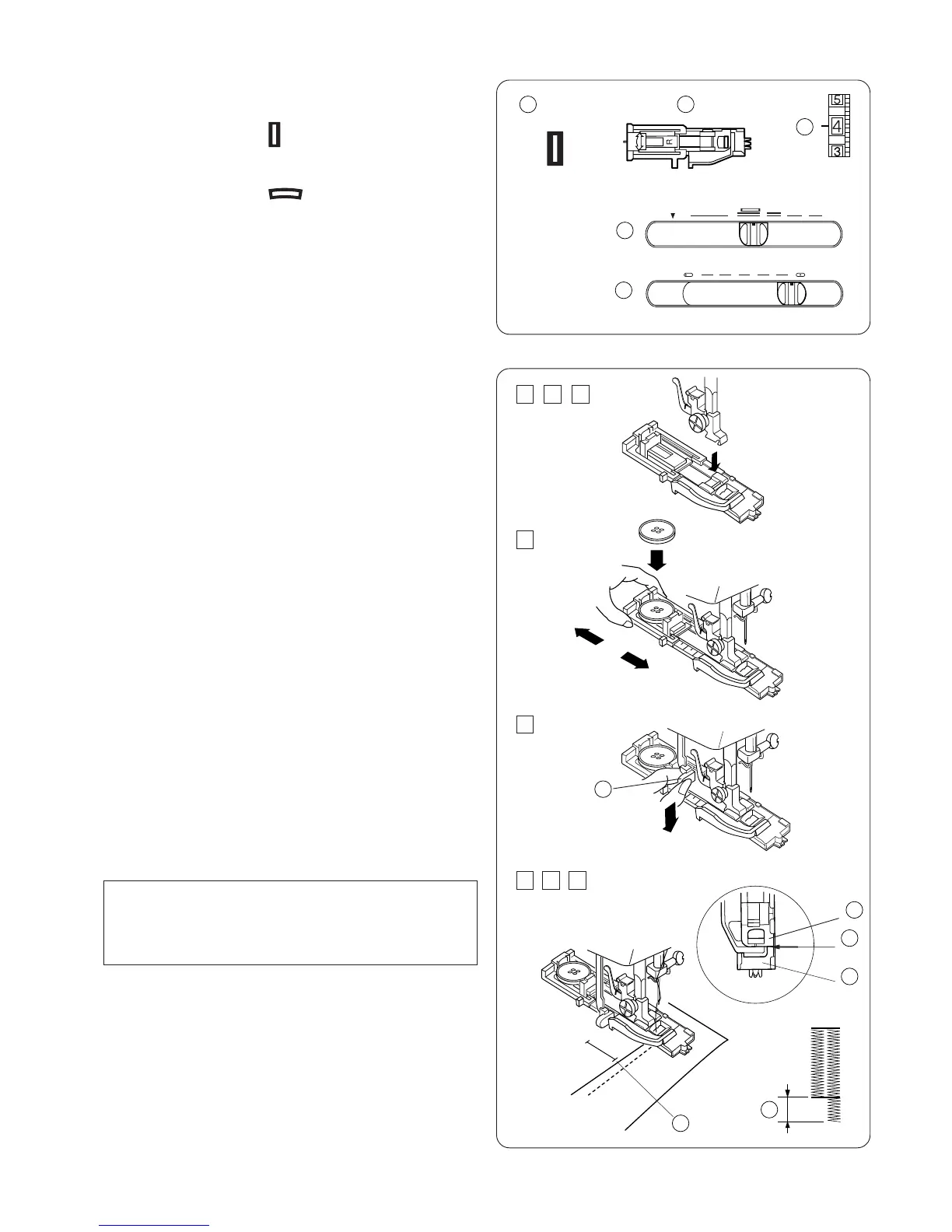 5
4
3