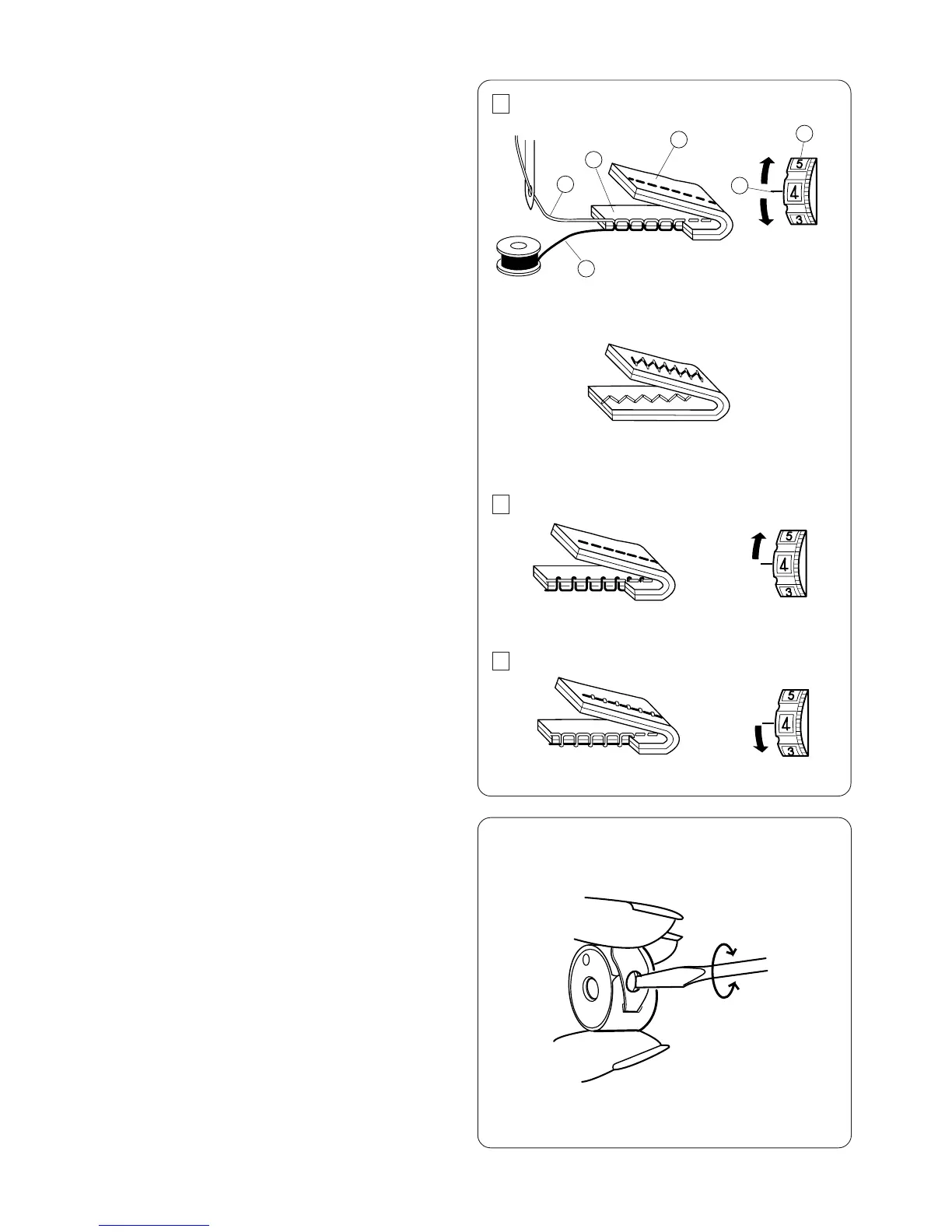 5
4
3
5
4
3
5
4
3