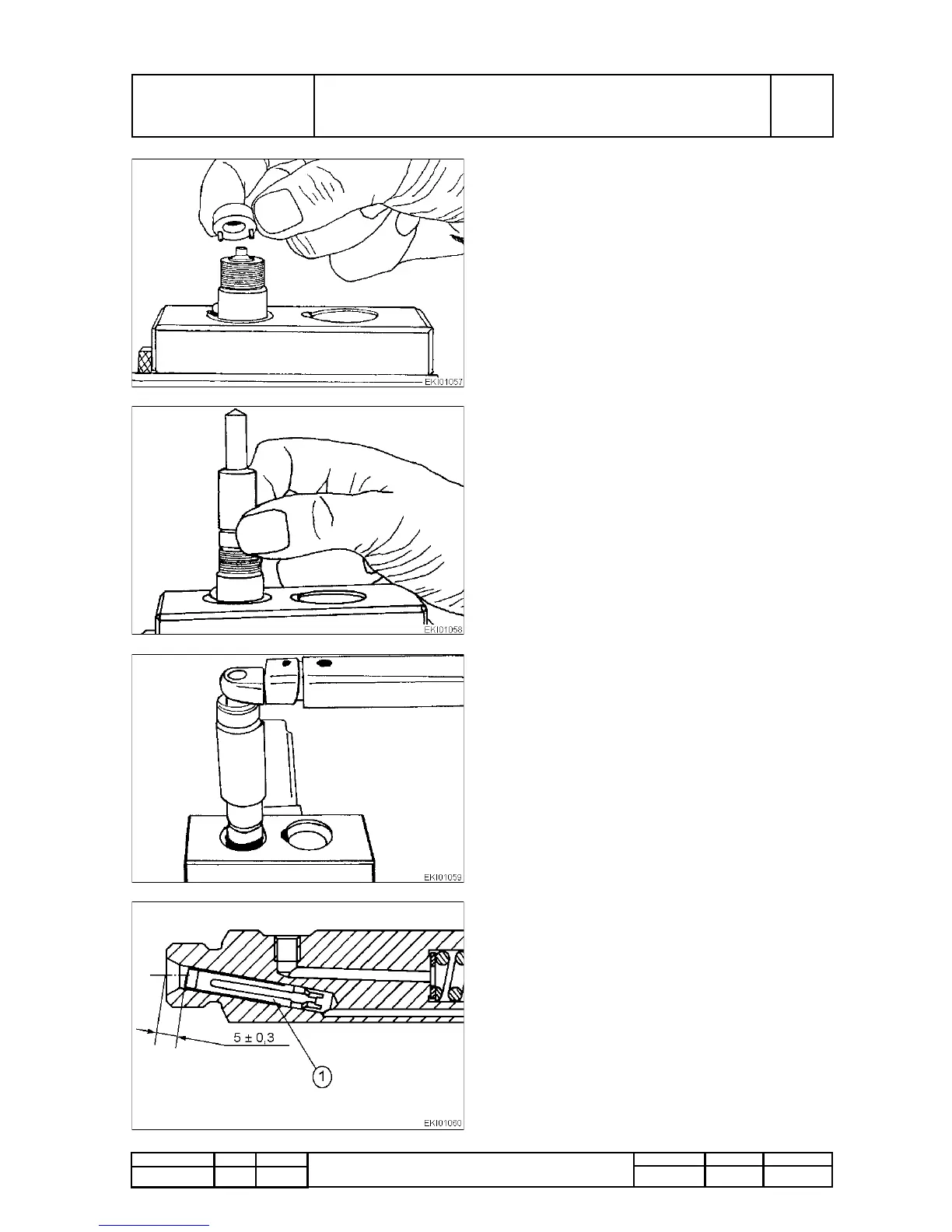 EKI01057

EKI01058

EKI01059

5 ± 0,3

1

EKI01060