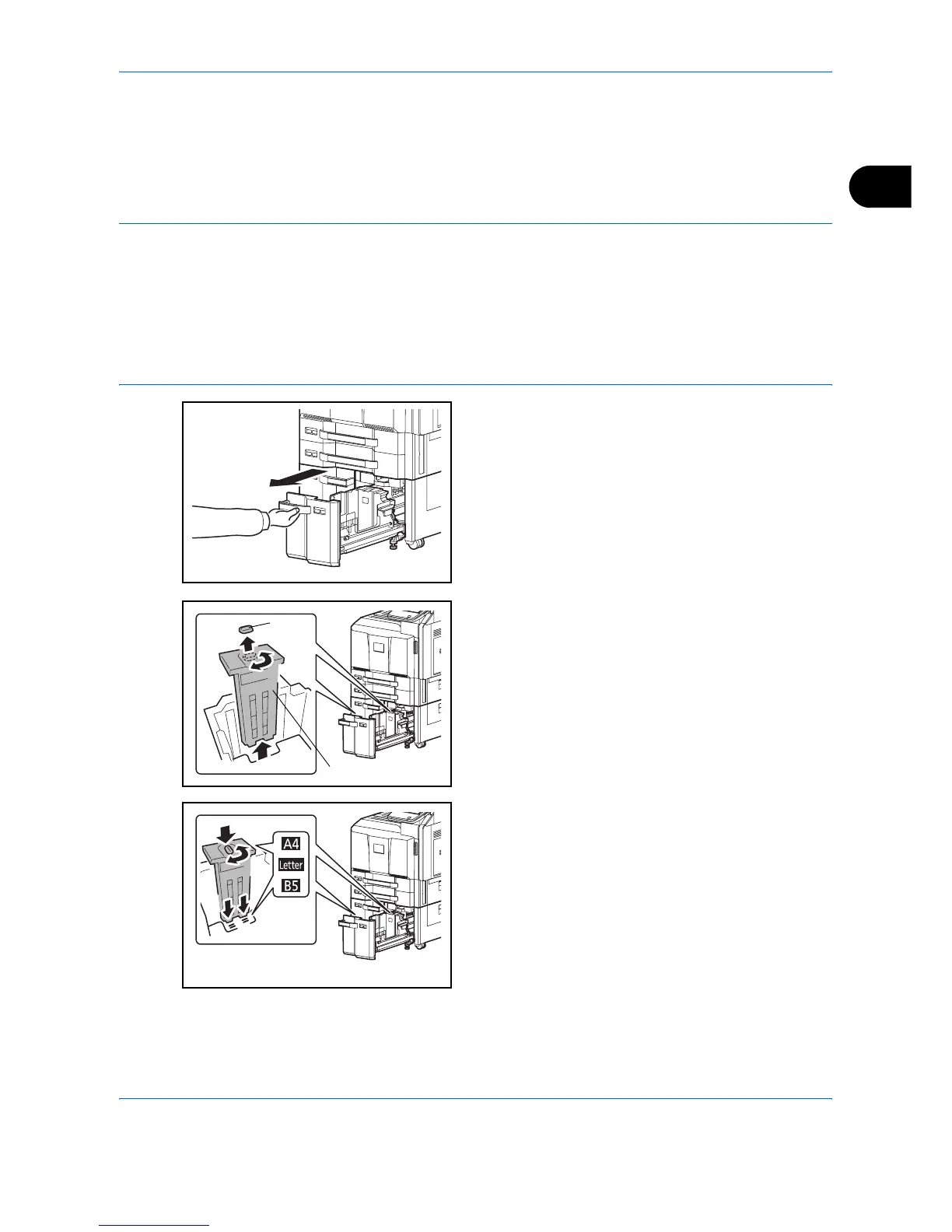 A4

Letter

B5