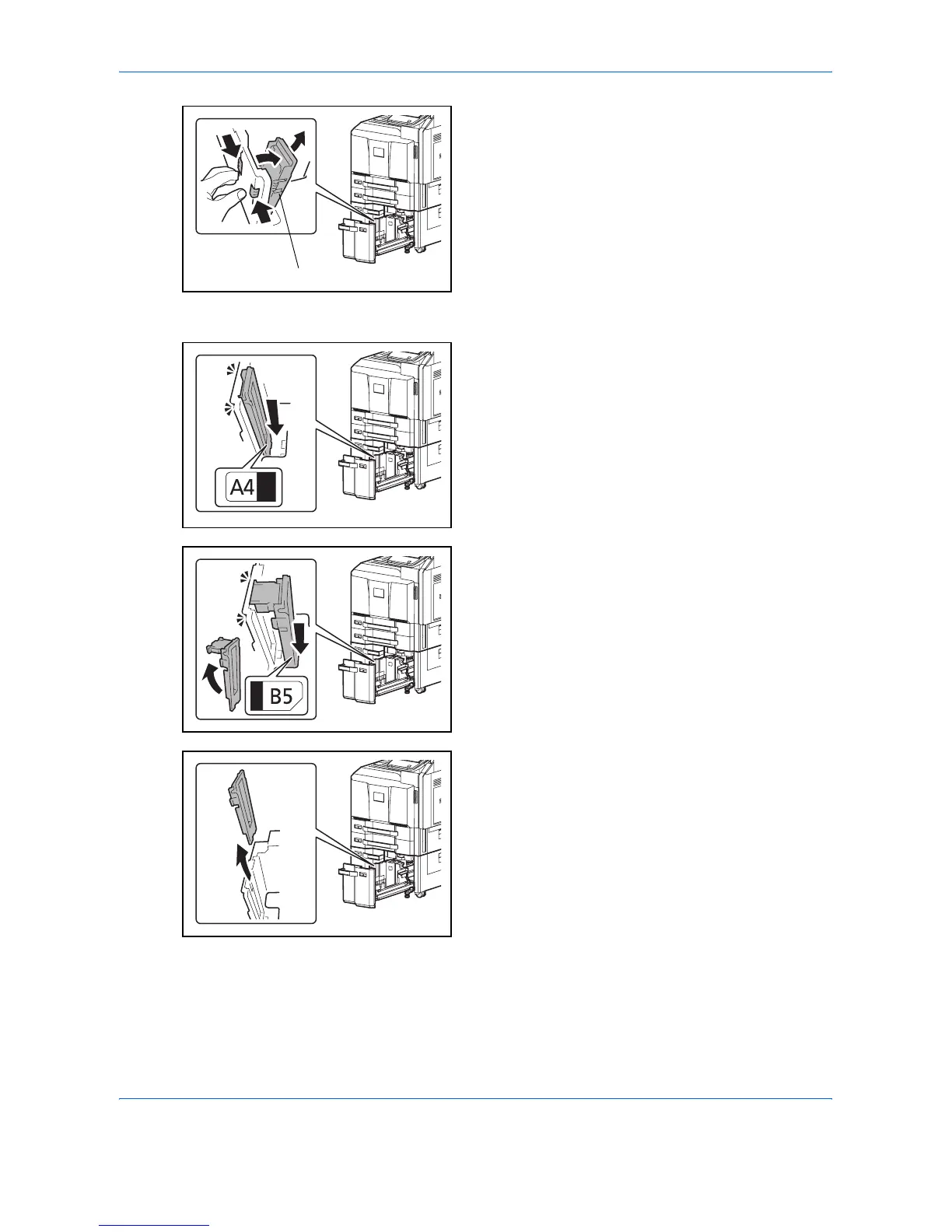 A4

B5