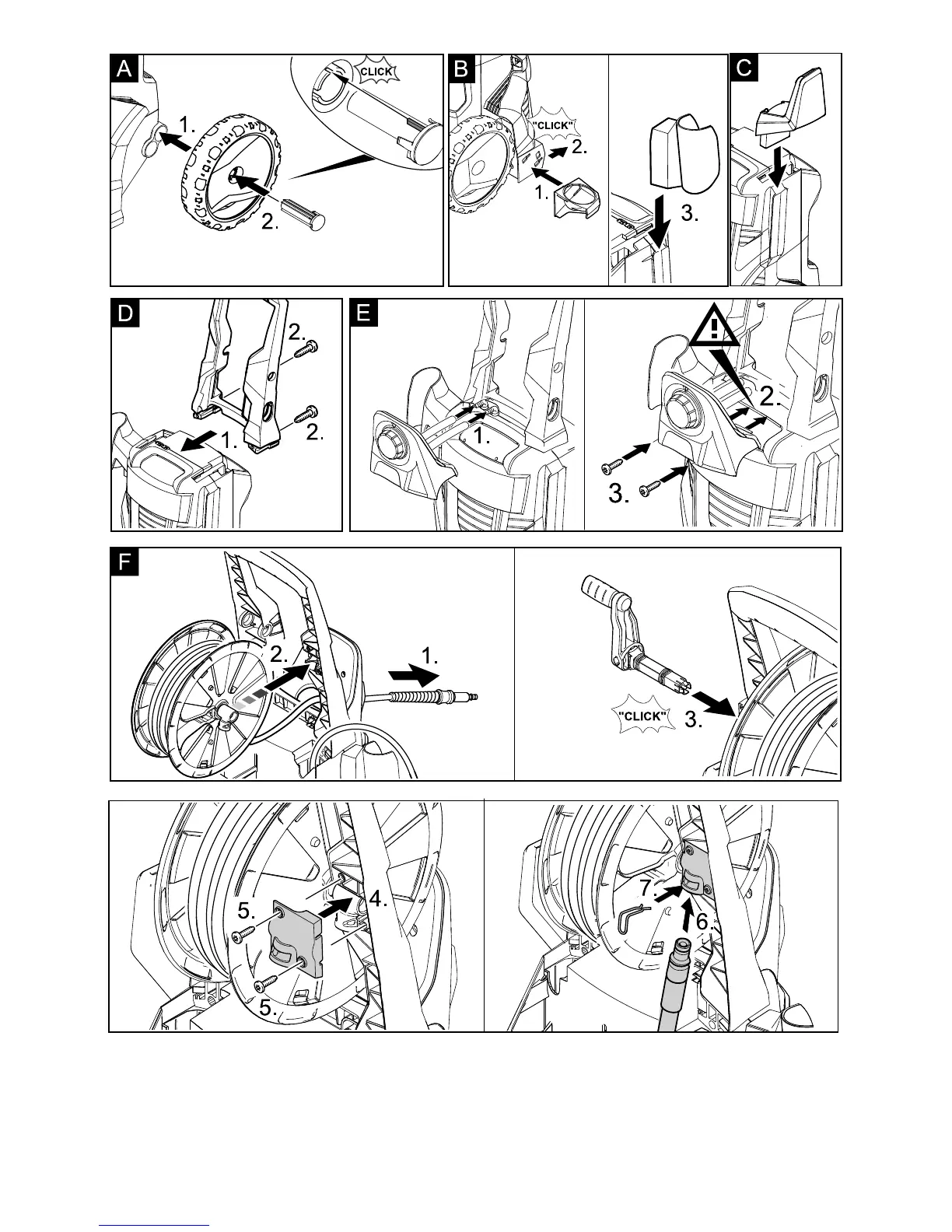 A
CLICK
1.
2.

B
"CLICK"
2.
1.
3.

C

D
2.
2.
1.

E
1.
2.
3.

F
2.
1.
"CLICK"
3.

5.
4.
5.
7.
6.