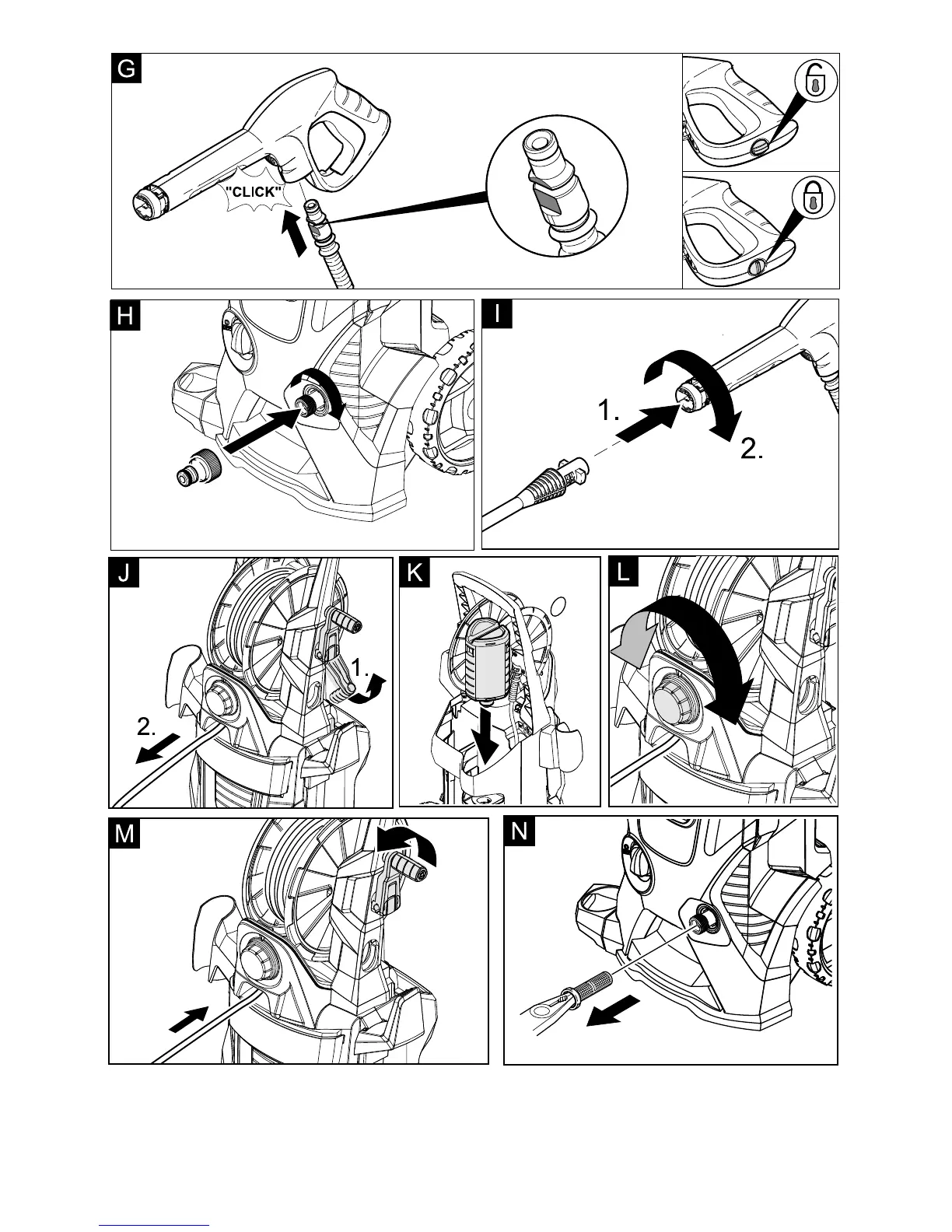 G

"CLICK"

H

I

1.

2.

J

1.

2.

K

L

M

N