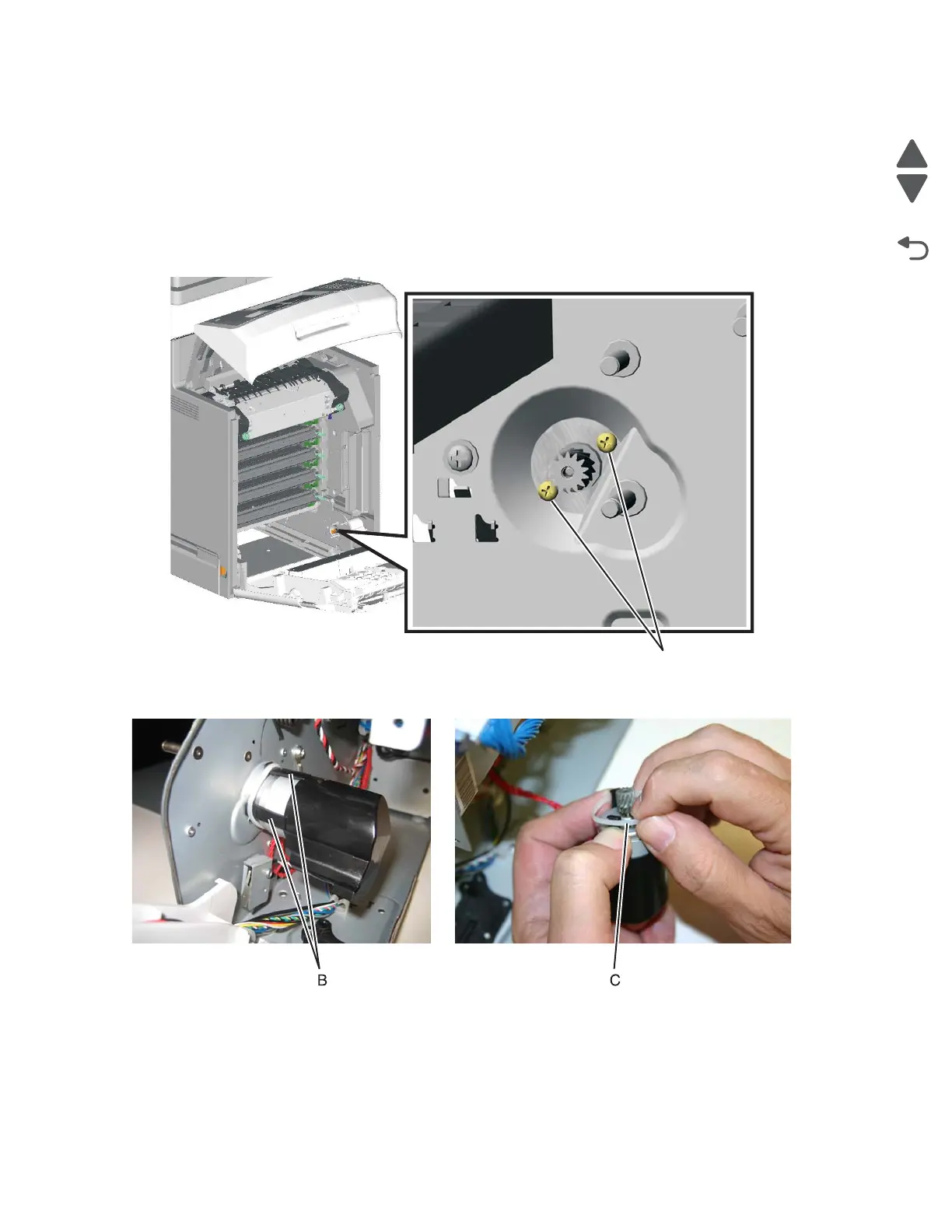 B

C