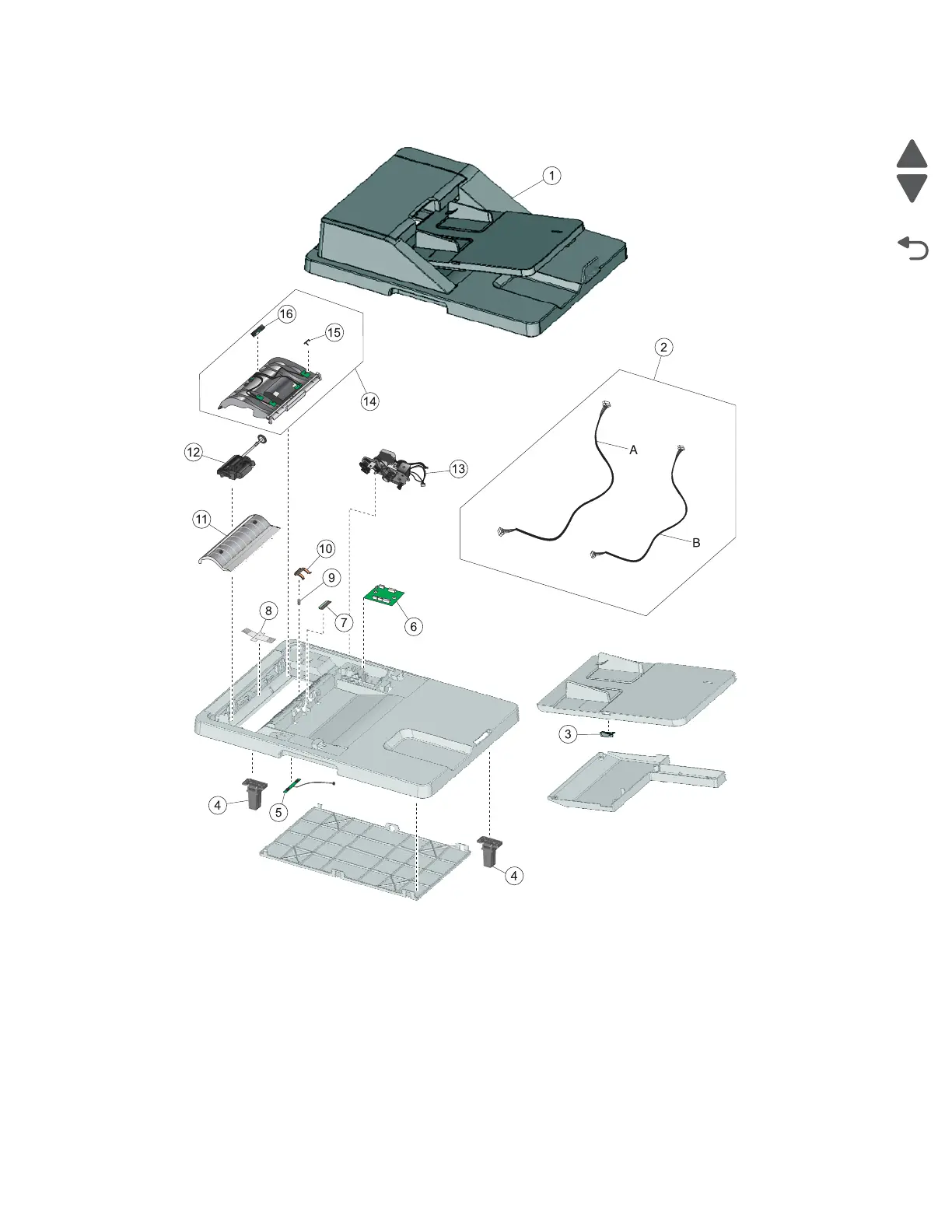 1
16
15
14
2
12
13
A
11
B
10
9
8
7
6
3
4
5
4