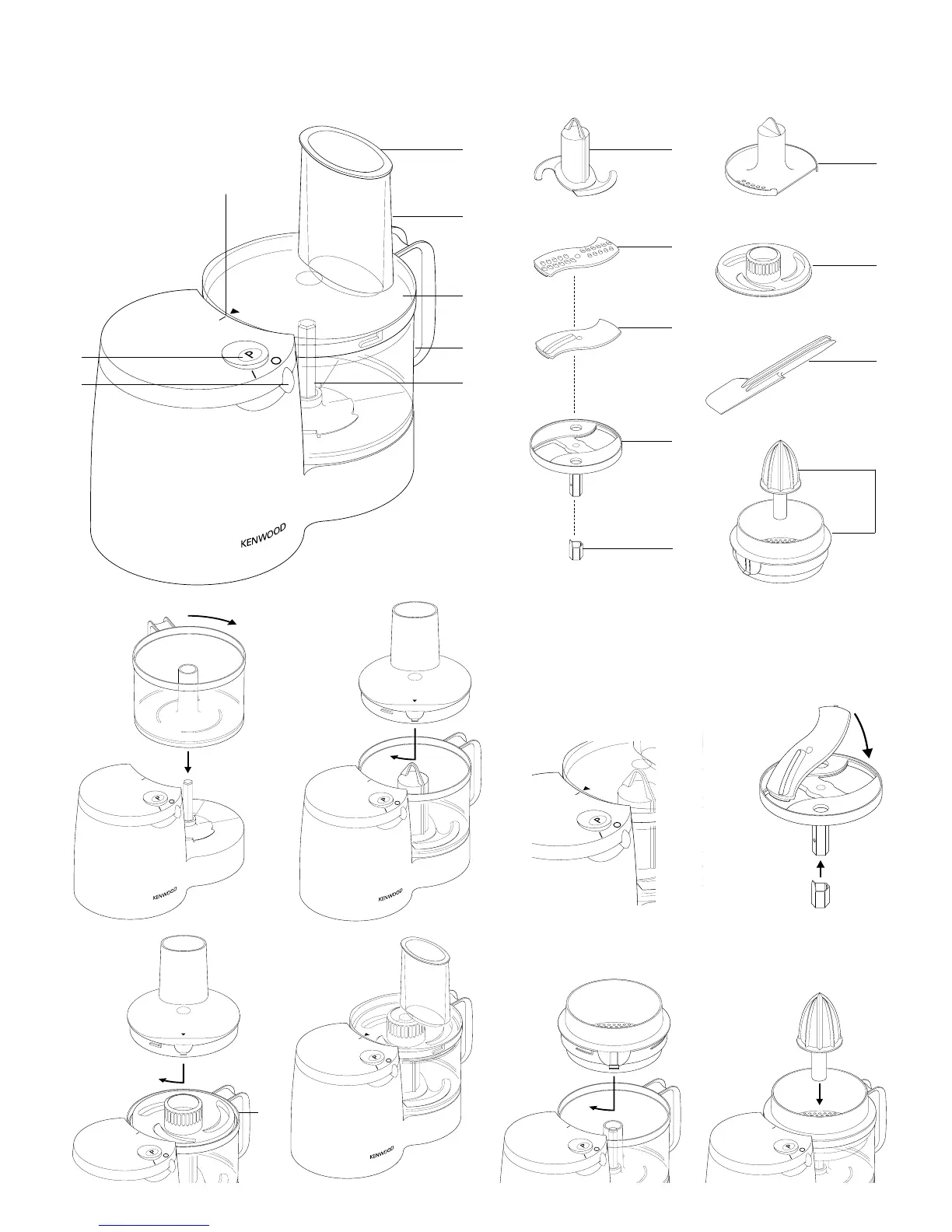 P

KENWOOD

P

KENWOOD

P

KENWOOD

P

P

P

KENWOOD

P

P