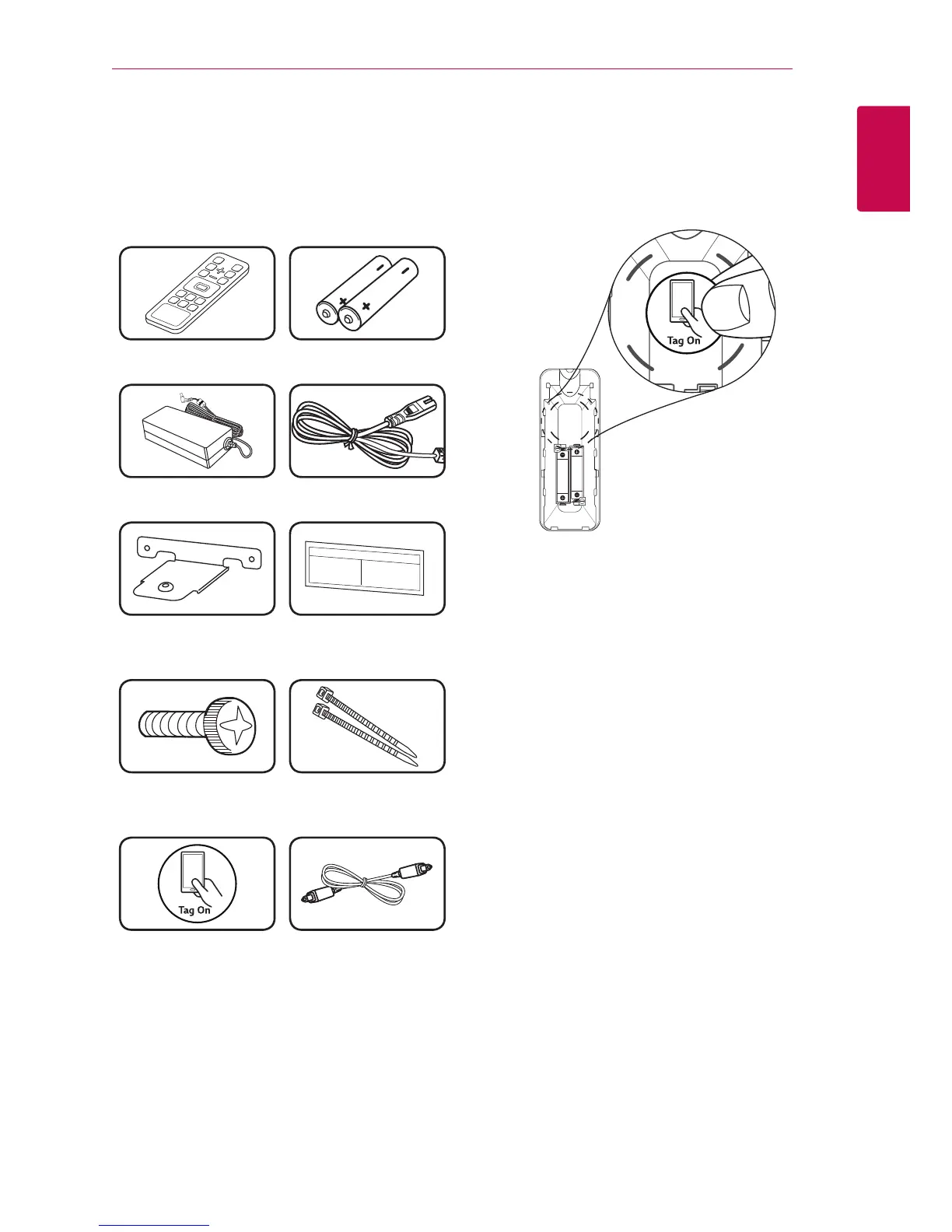 Tag On

Tag On