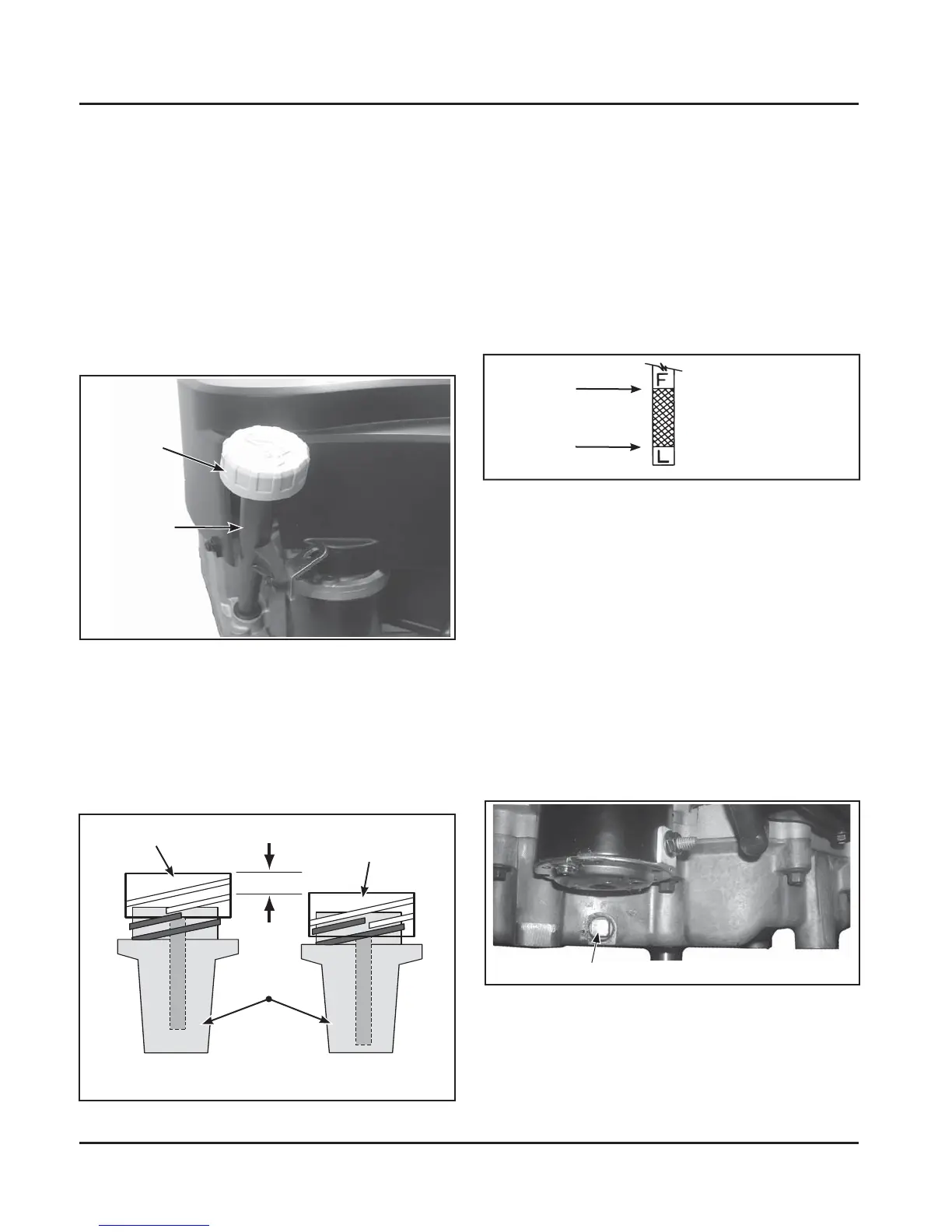 F

L