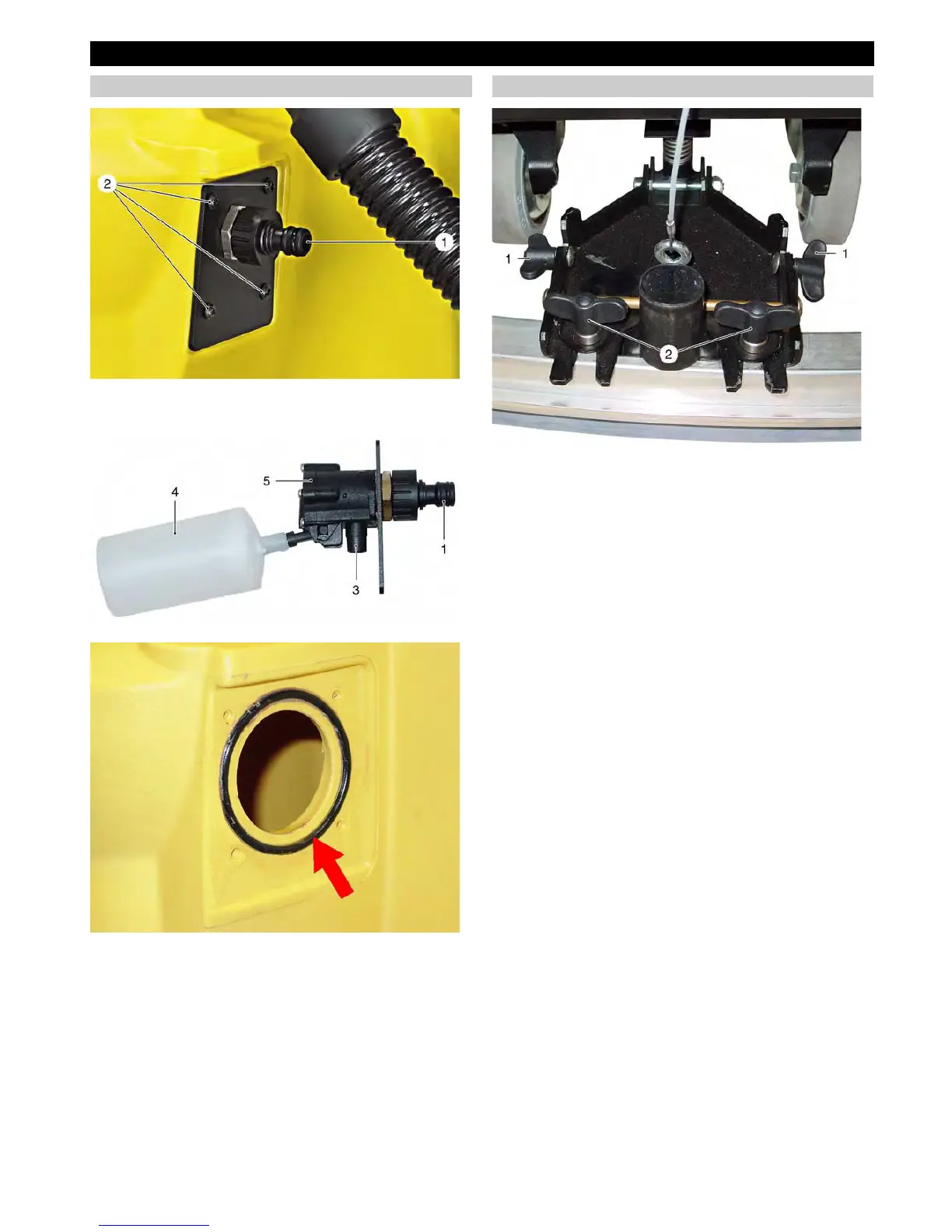 2

1

4

5

1

3

1

1

2