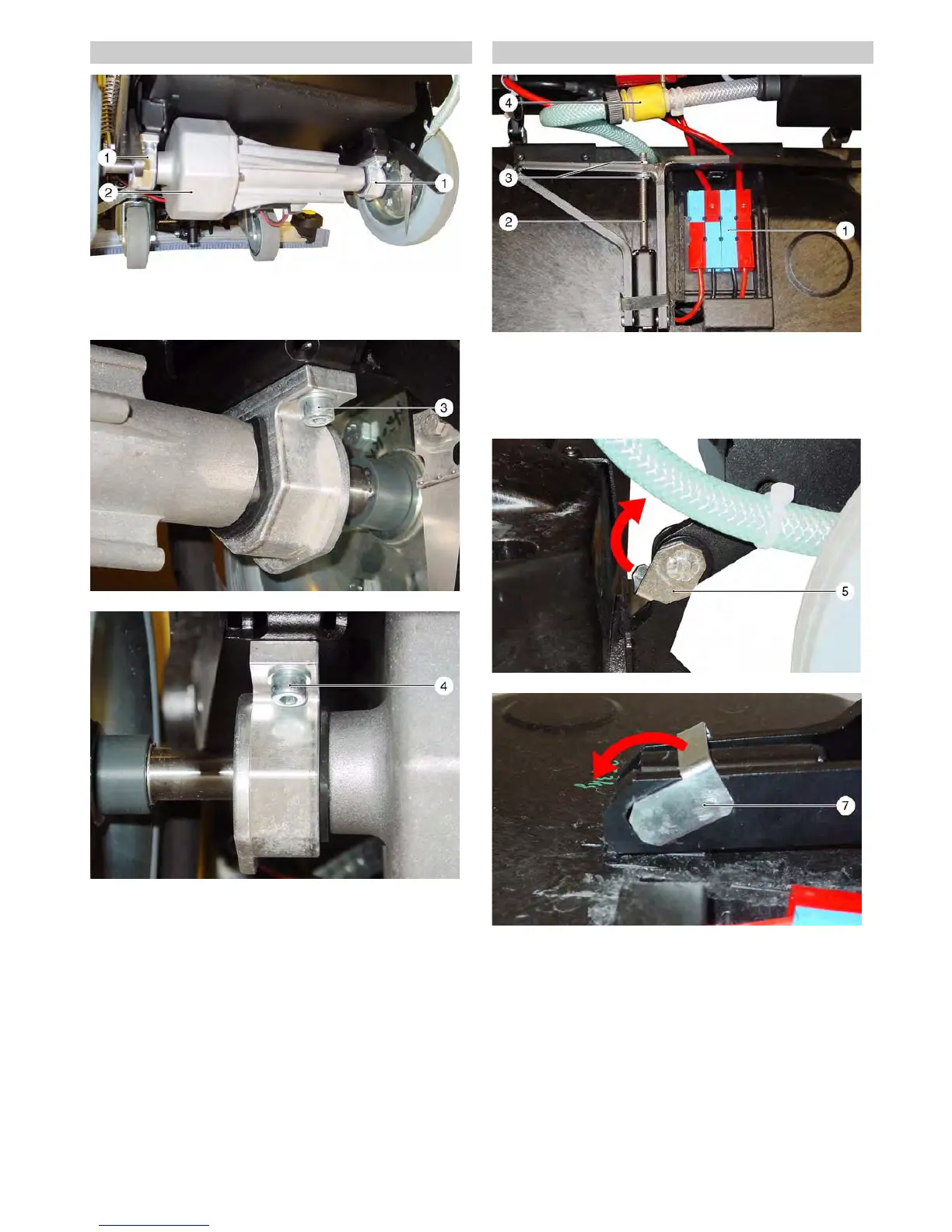 1
2
1

3

4

4
3
2
1

5

7