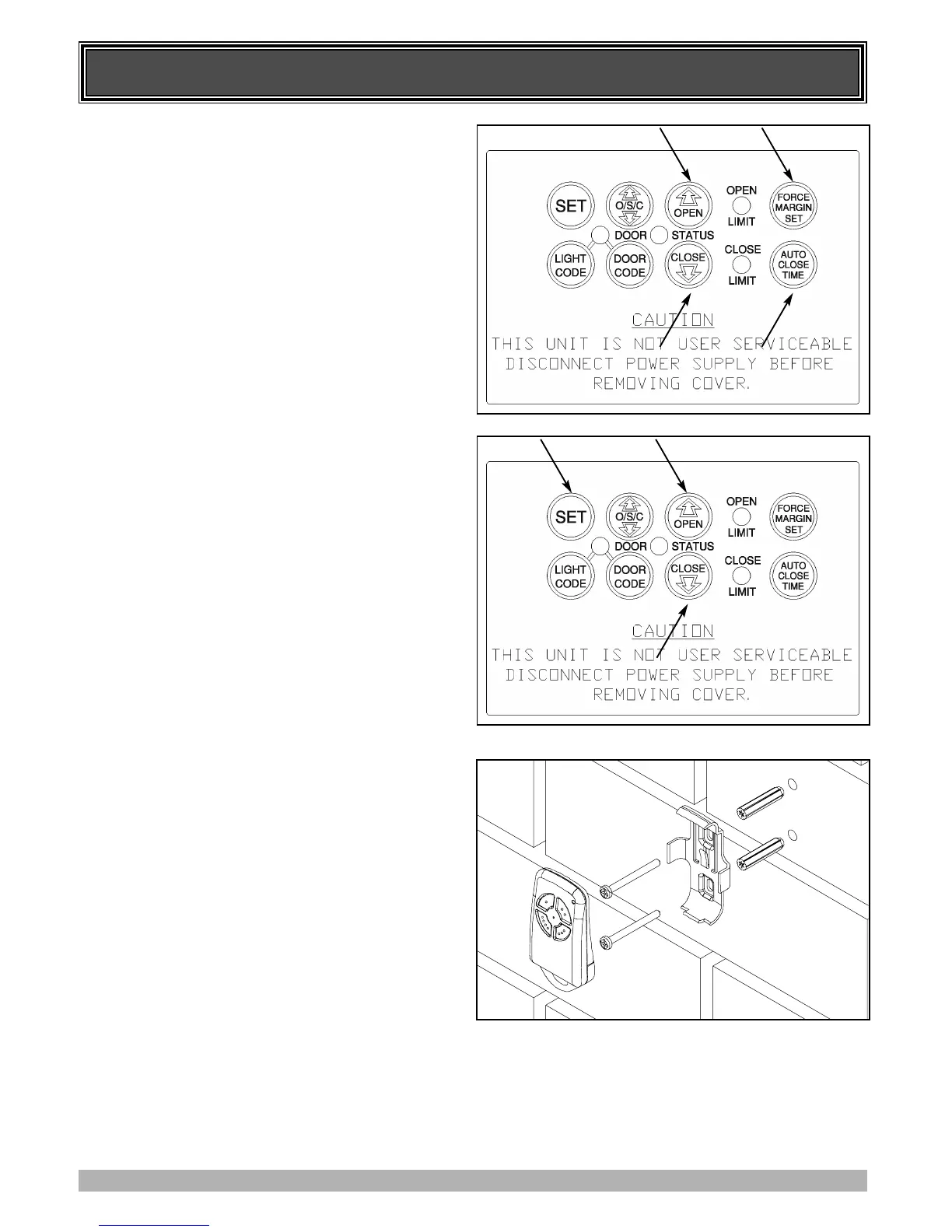 SET

O/S/C

OPEN

OPEN LIMIT

FORCE MARGIN SET

DOOR STATUS

LIGHT CODE

DOOR CODE

CLOSE

CLOSE LIMIT

AUTO CLOSE TIME

CAUTION

THIS UNIT IS NOT USER SERVICEABLE DISCONNECT POWER SUPPLY BEFORE REMOVING COVER.

SET

O/S/C

OPEN

OPEN LIMIT

FORCE MARGIN SET

DOOR STATUS

LIGHT CODE

DOOR CODE

CLOSE

CLOSE LIMIT

AUTO CLOSE TIME

CAUTION

THIS UNIT IS NOT USER SERVICEABLE DISCONNECT POWER SUPPLY BEFORE REMOVING COVER.