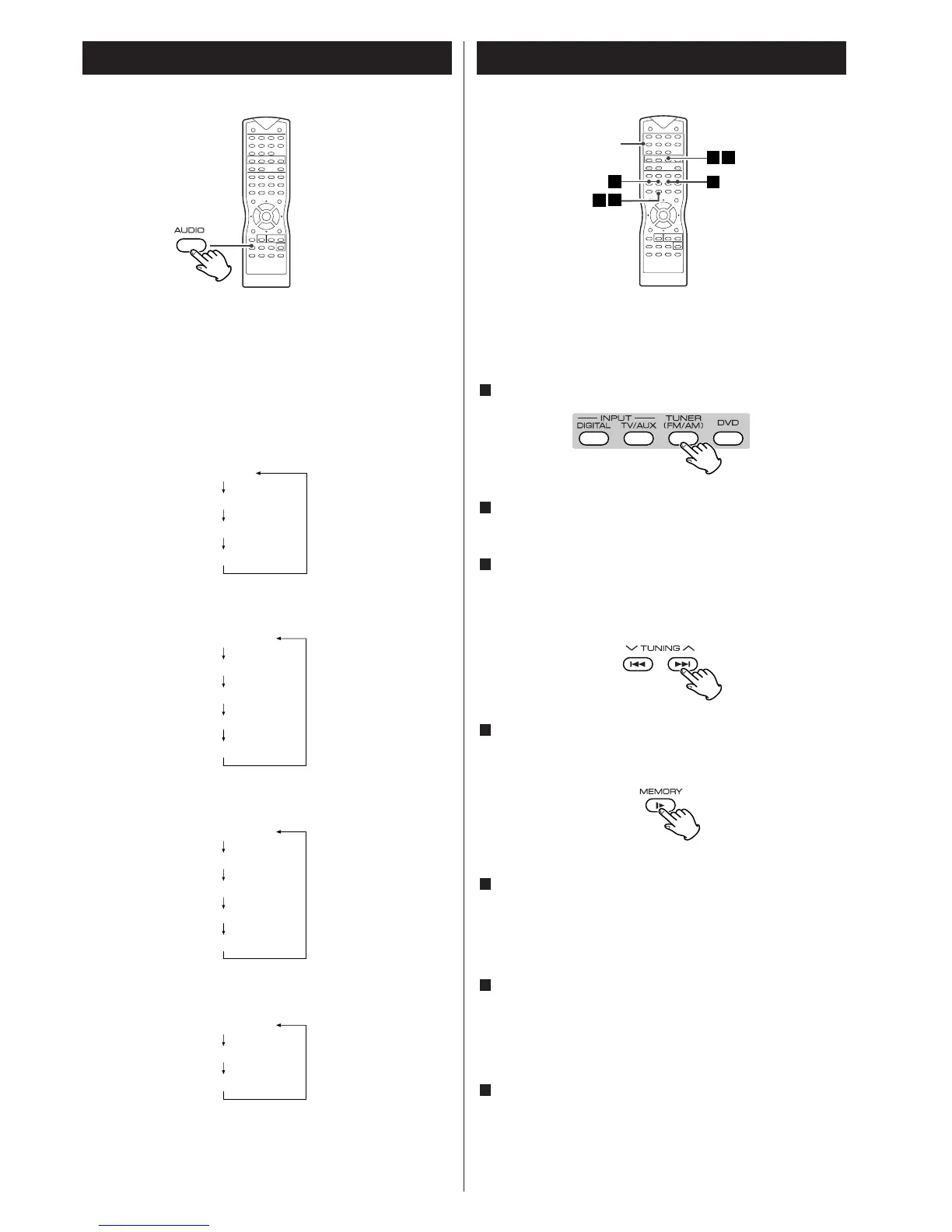 AUDIO

INPUT
DIGITAL
TV/AUX
TUNER (FM/AM)
DVD

TUNING

MEMORY