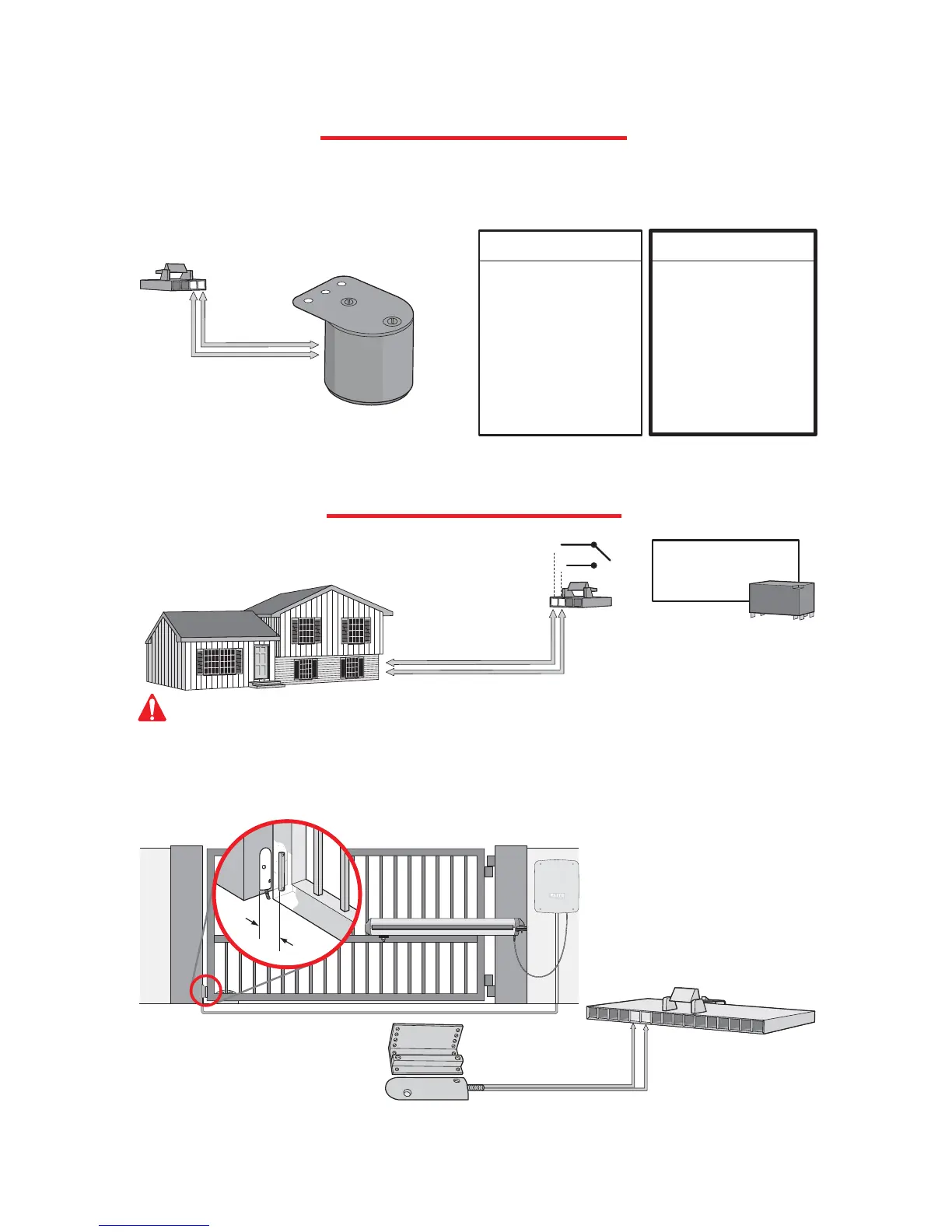 ELITE