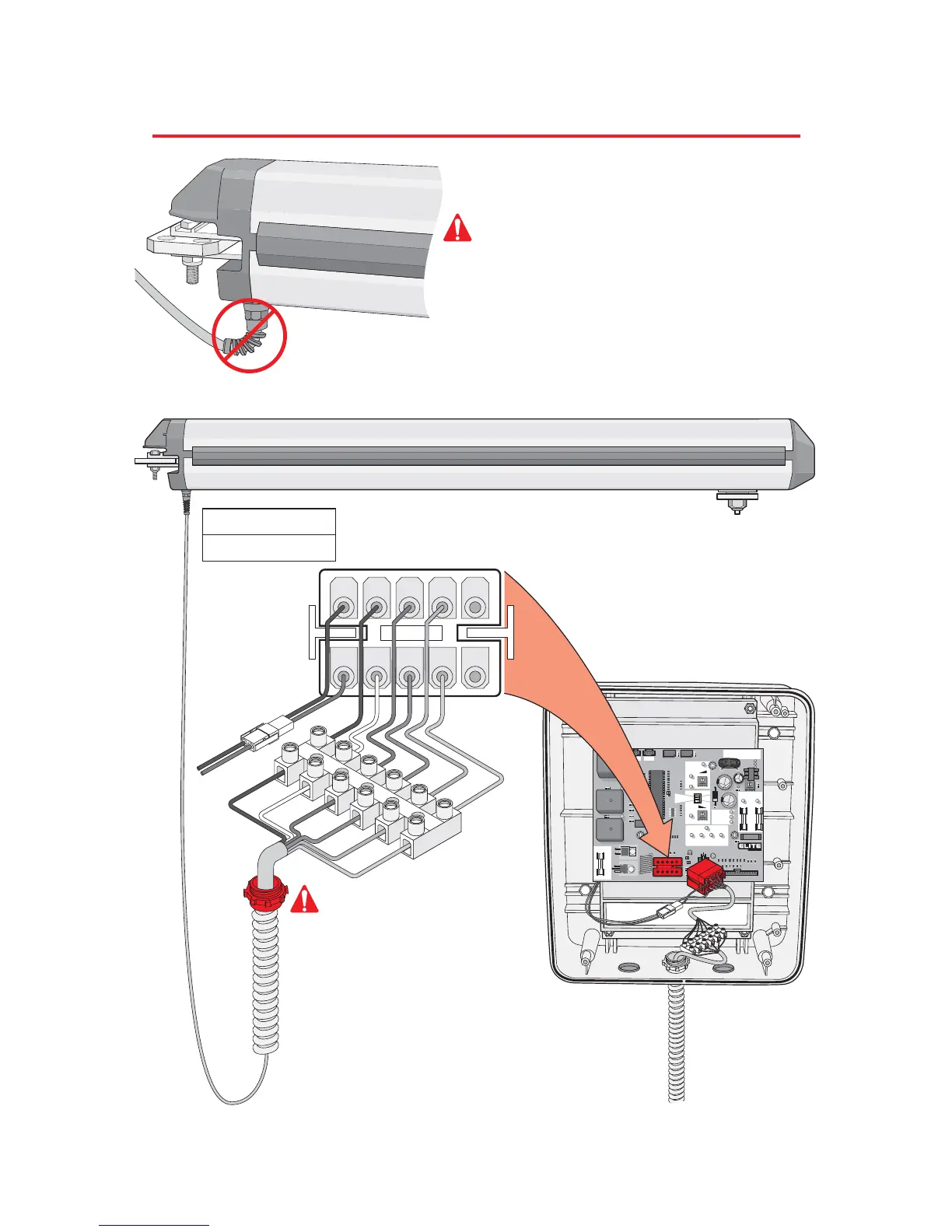 ELITE