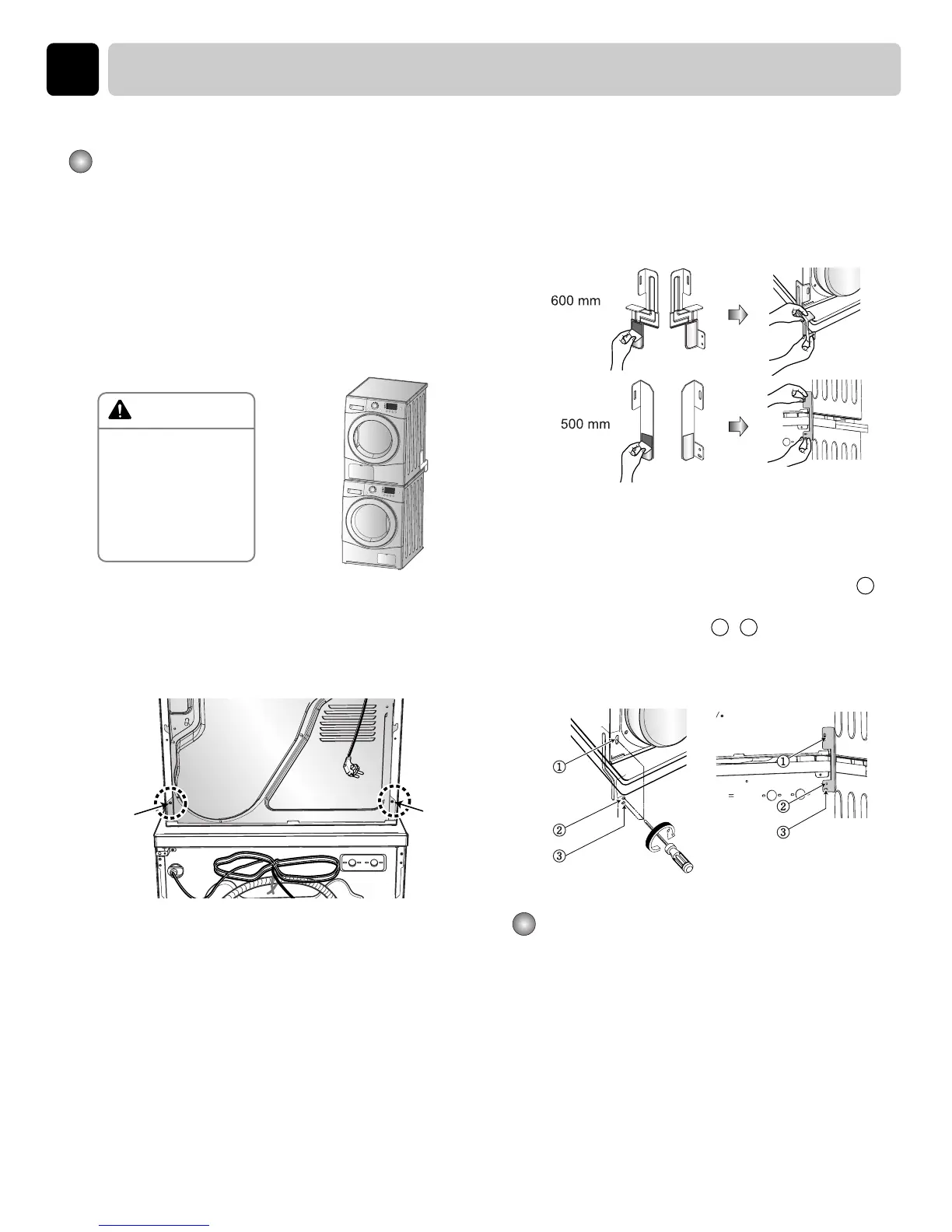 600 mm

500 mm

①

②

③

①

②

③