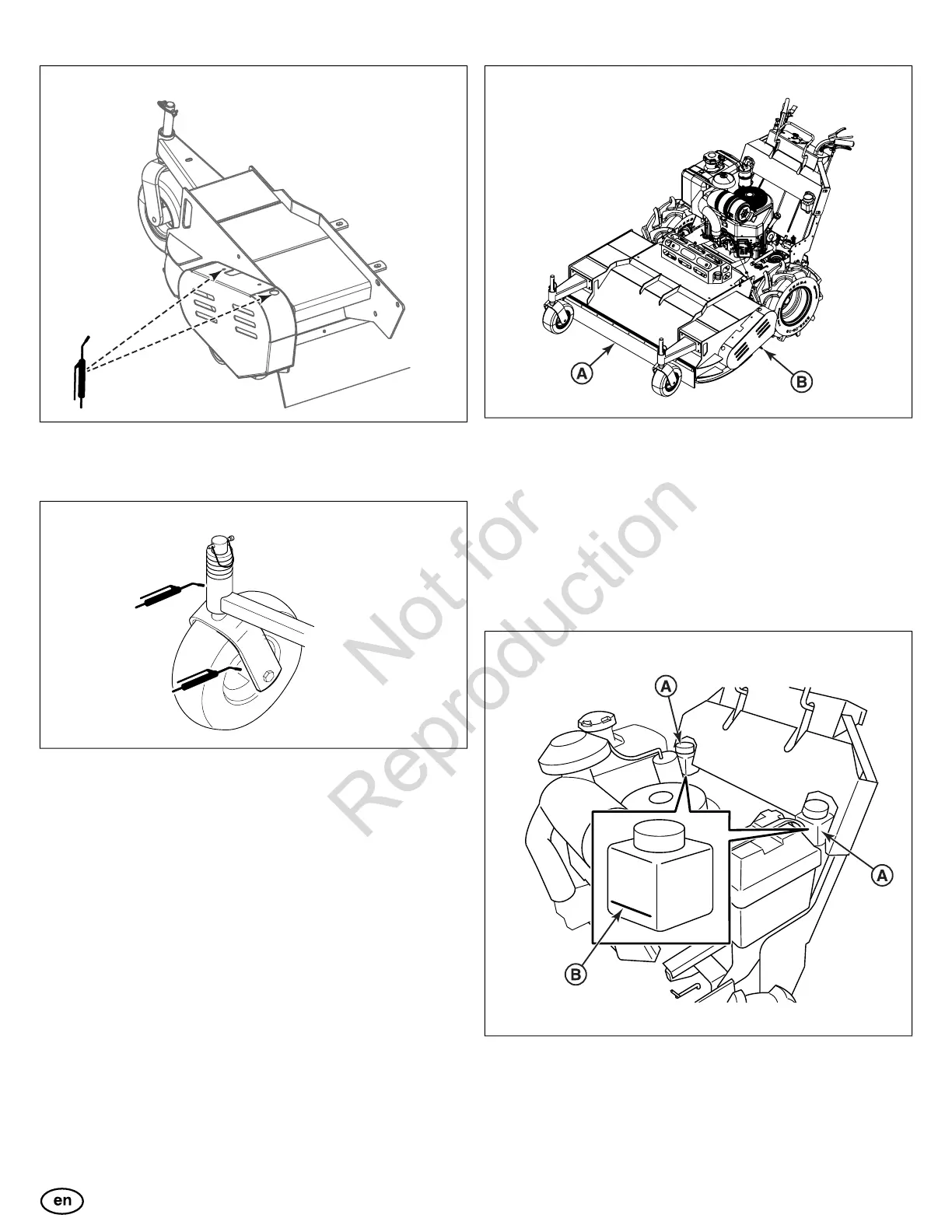 A

B

Not for Reproduction

A

A

B

en