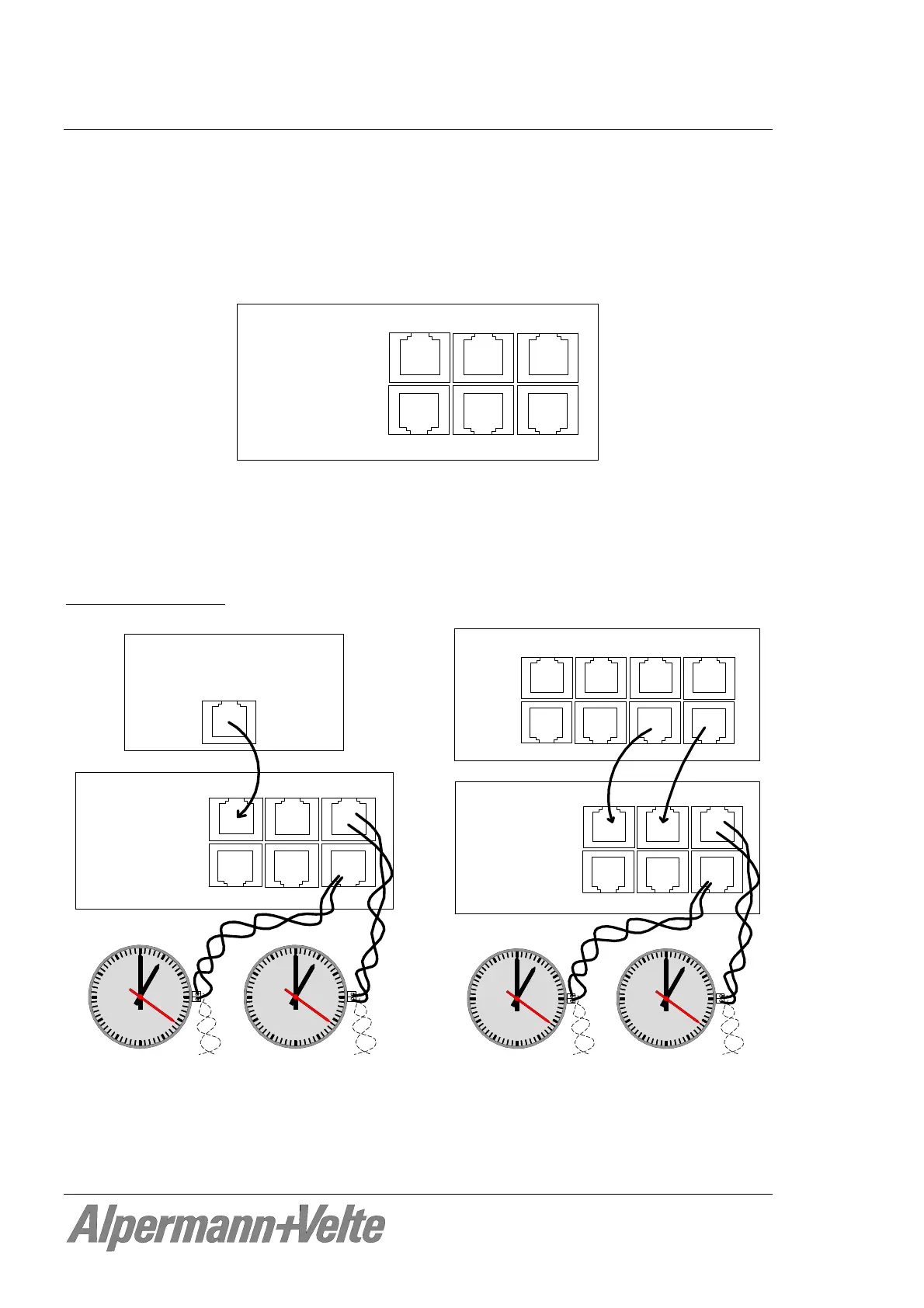 Alpermann+Velte