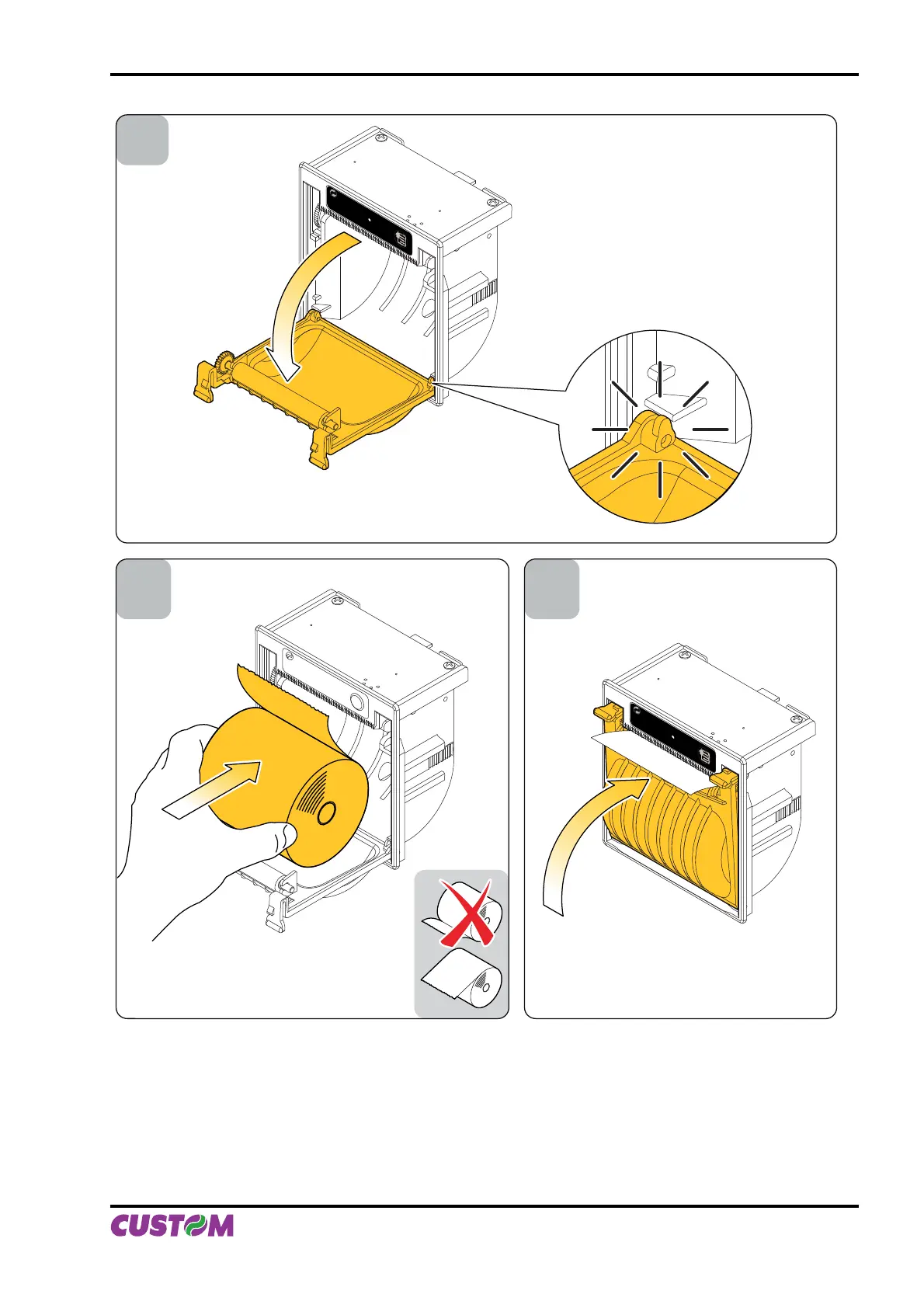 CUSTOM