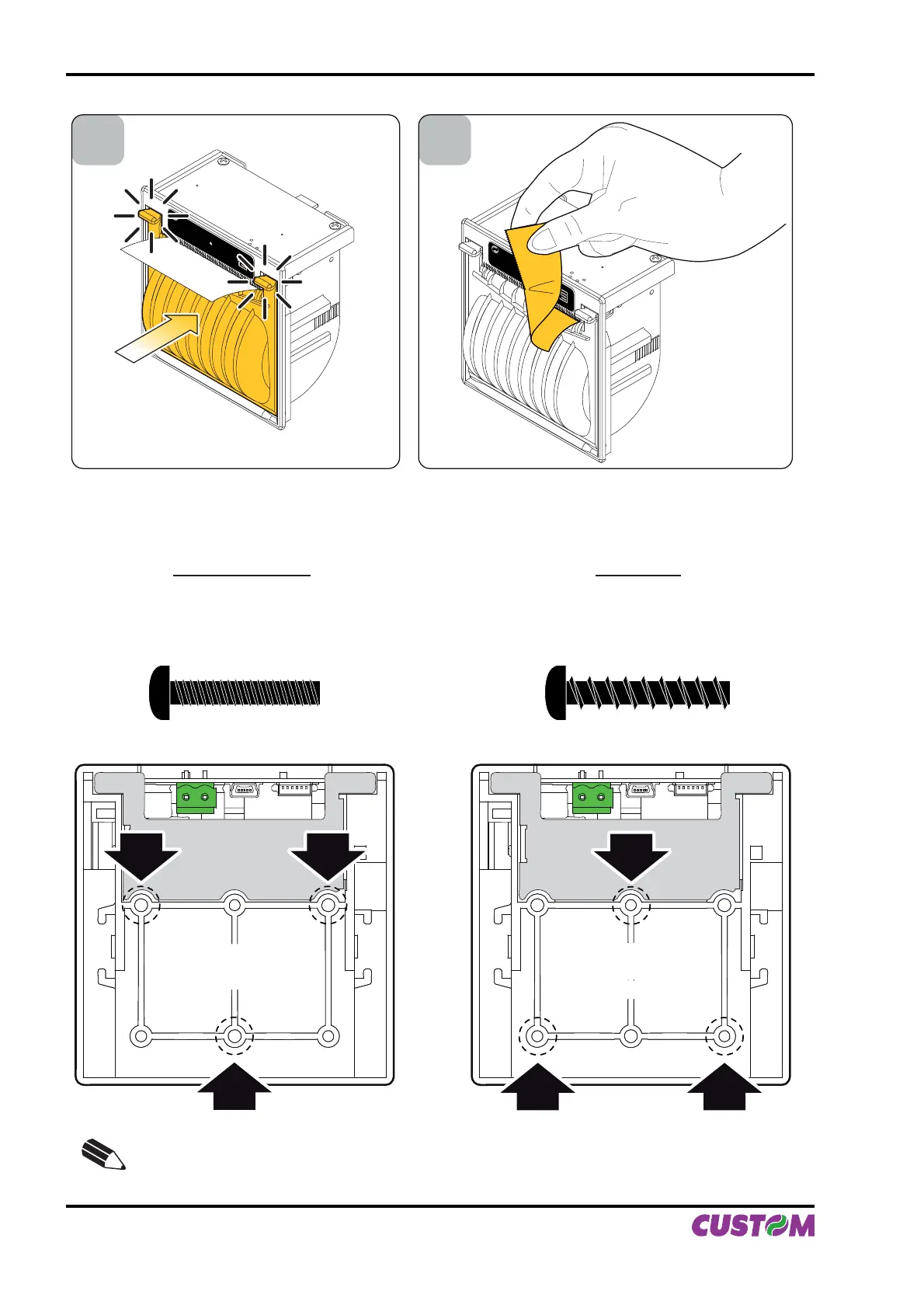 CUSTOM